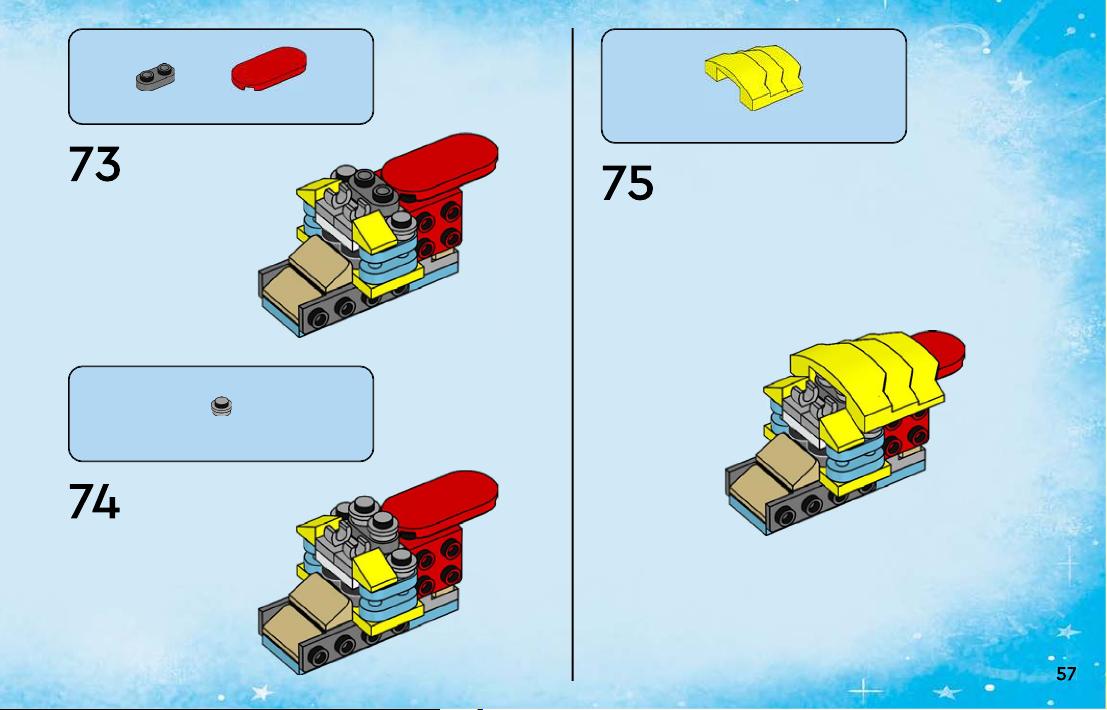 73

74

75

57