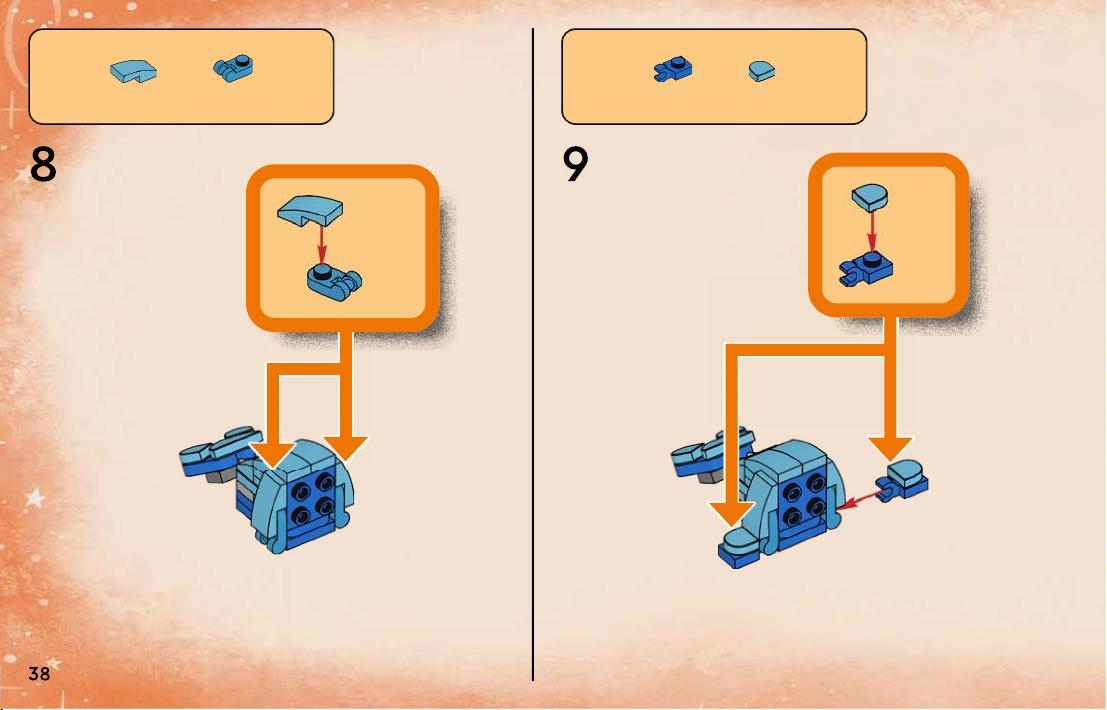 8

9

38