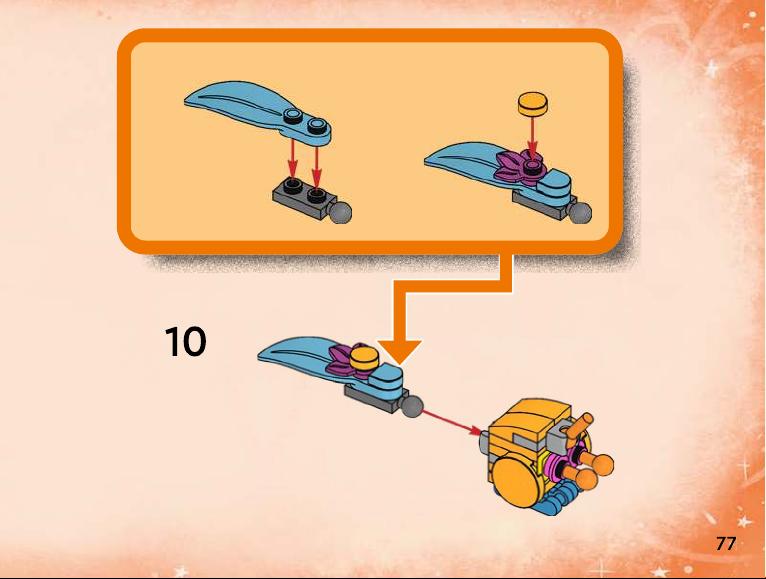 10

77