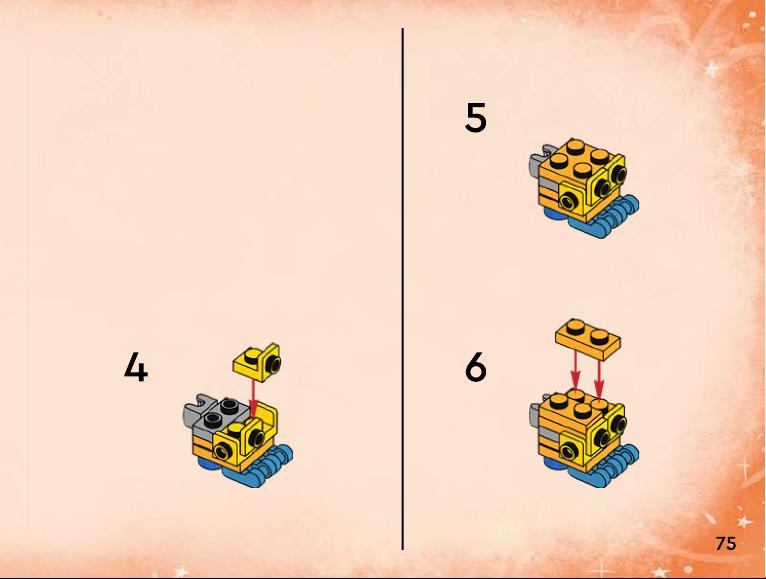 4

5

6

75