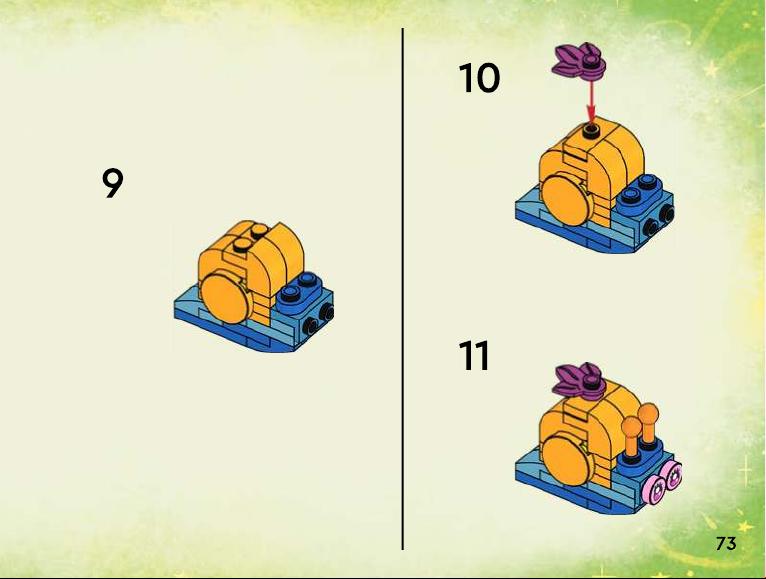 9

10

11

73