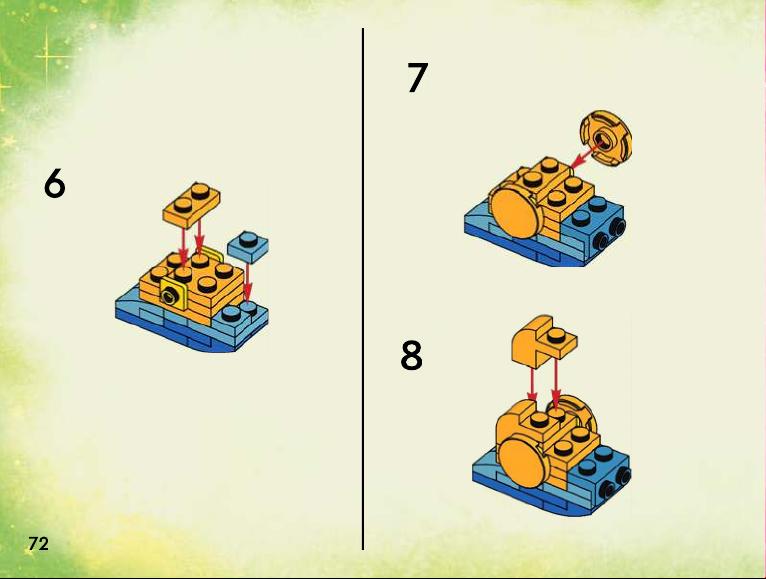 6

7

8

72