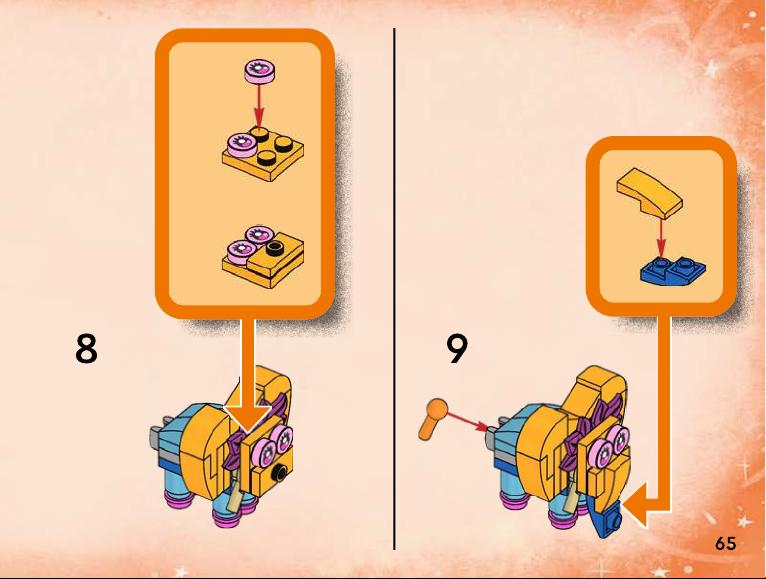 8

9

65