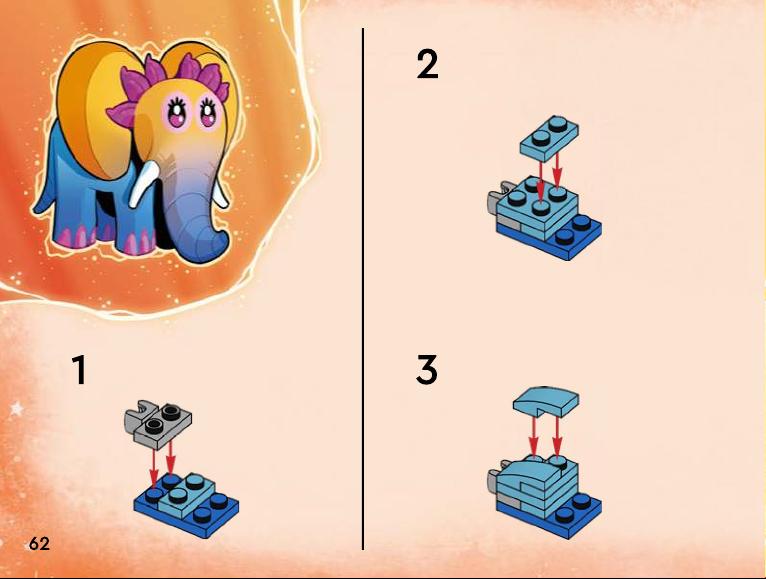 1

62

2

3