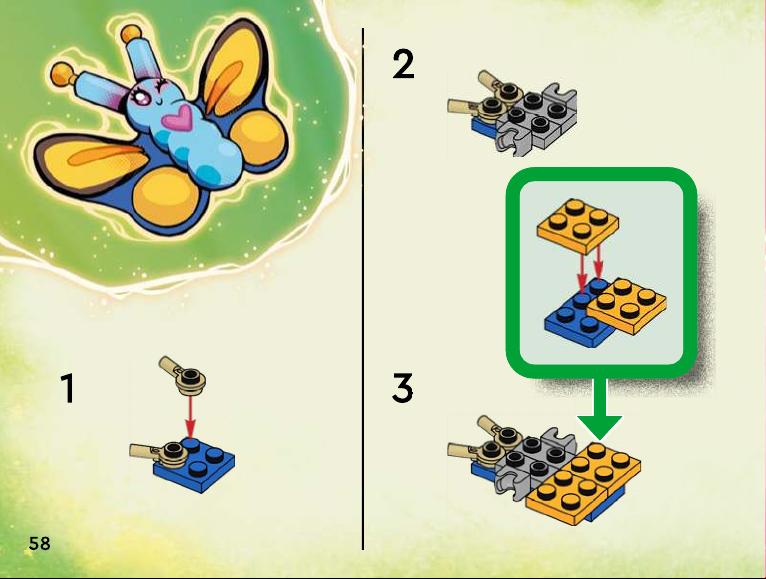 1

58

2

3