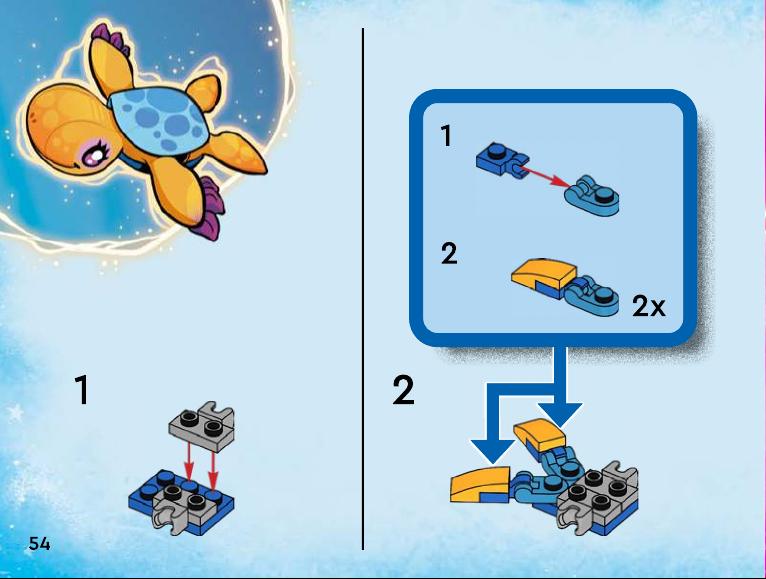 1

54

1

2

2x

2