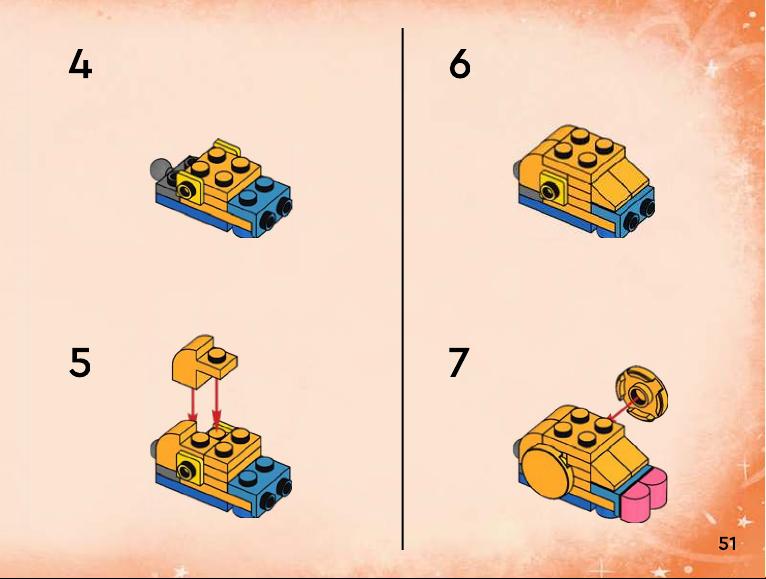 4

5

6

7

51