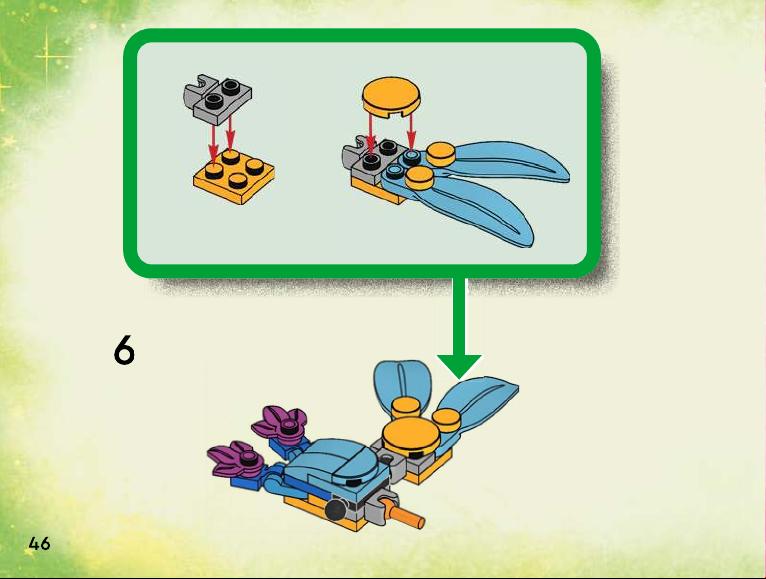 6

46