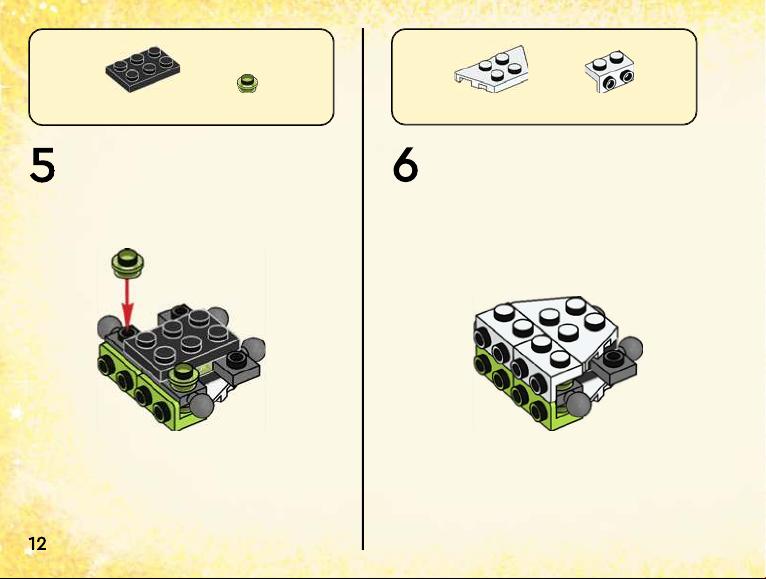 5

6

12