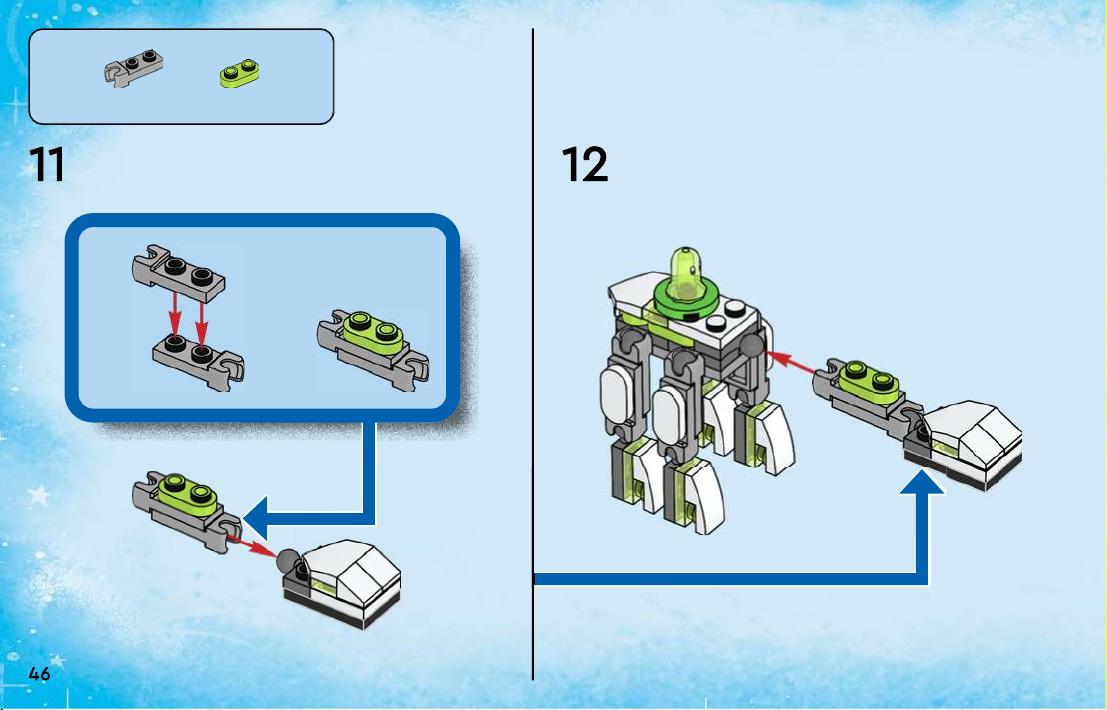 11

12

46