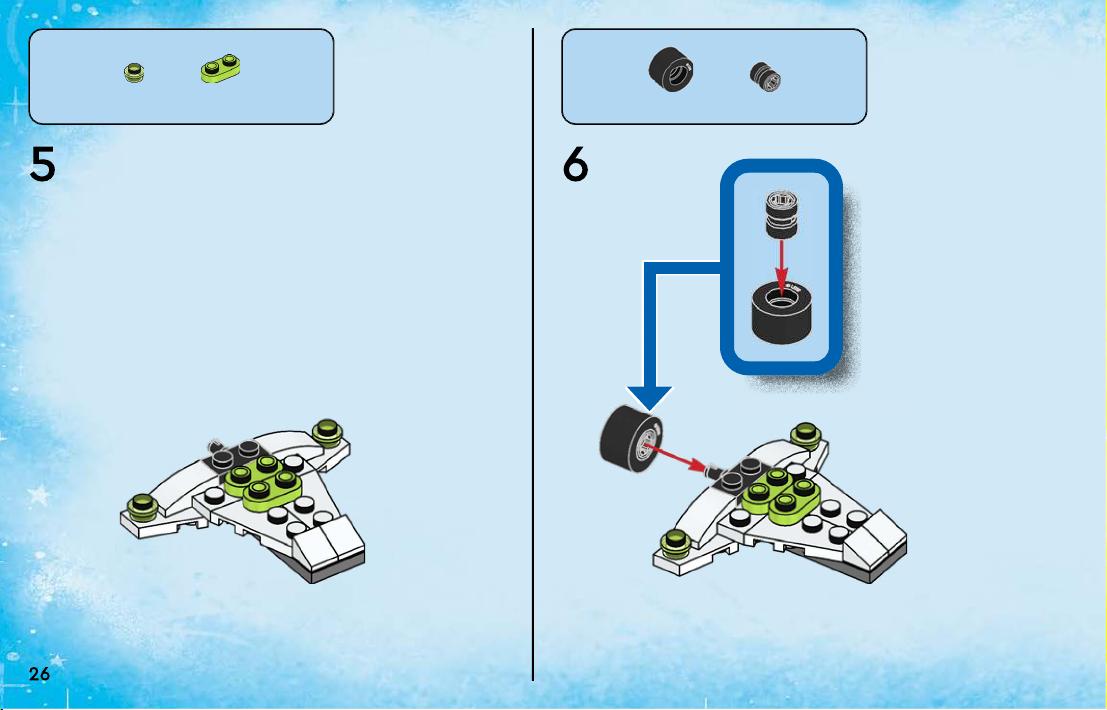 5

6

26