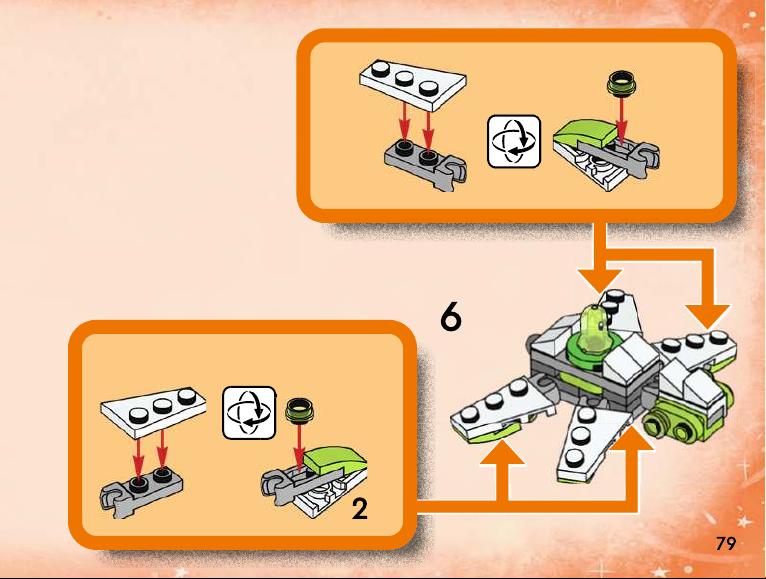 6

2

79