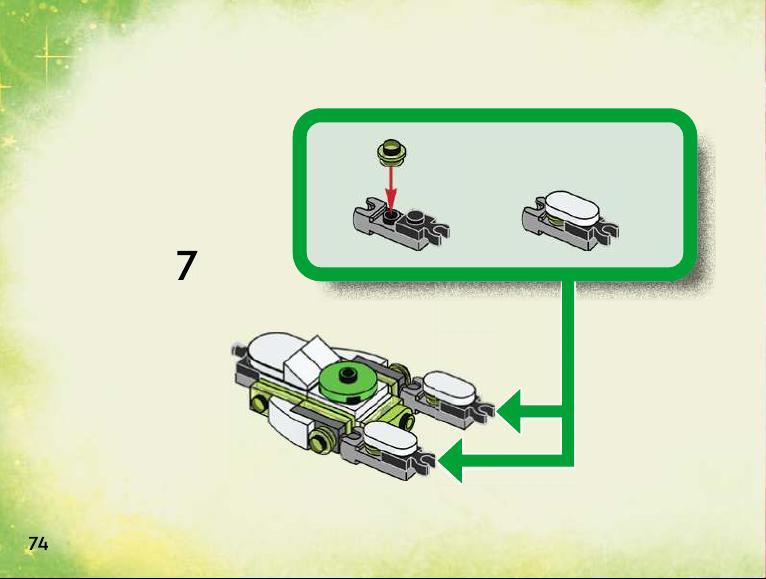 7

74