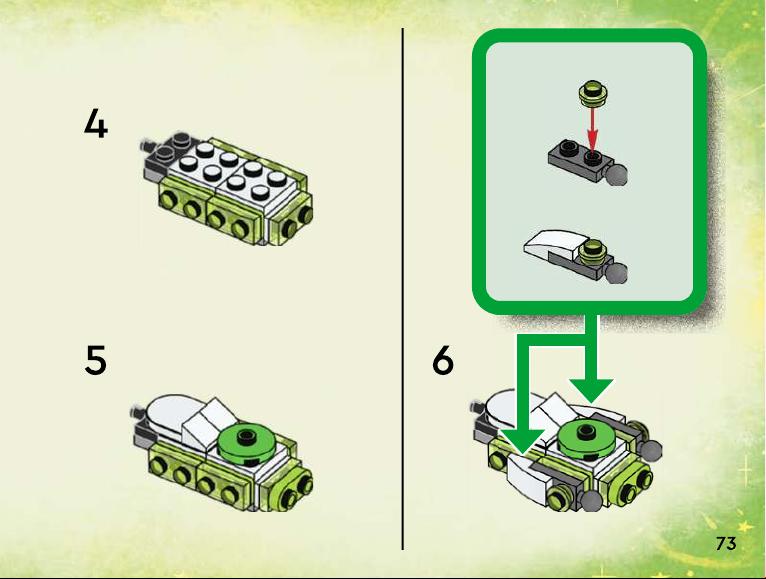 4

5

6

73