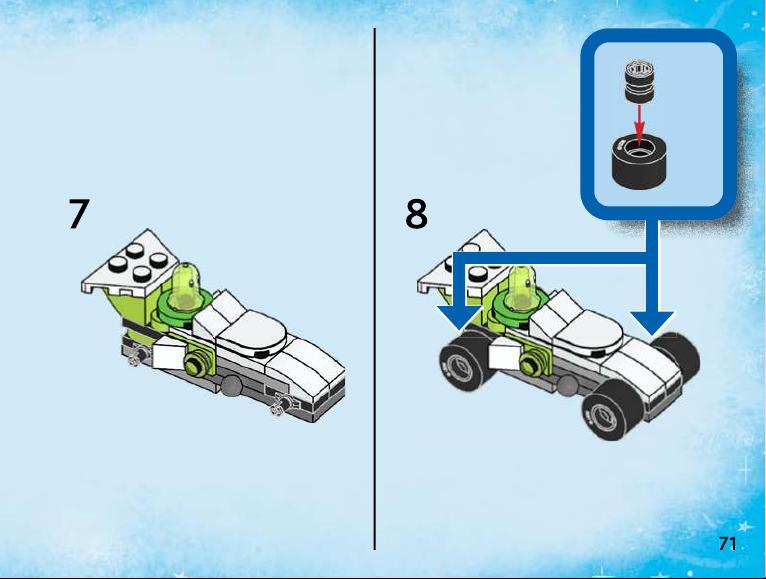 7

8

71