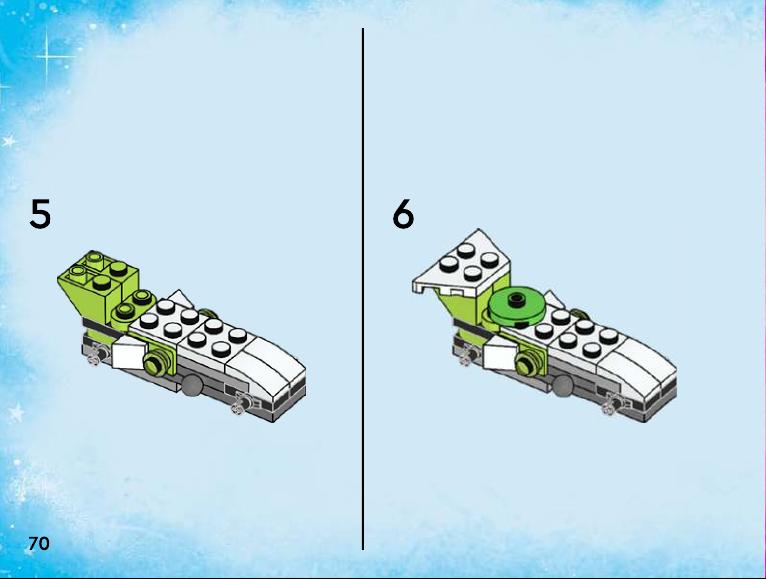 5

6

70