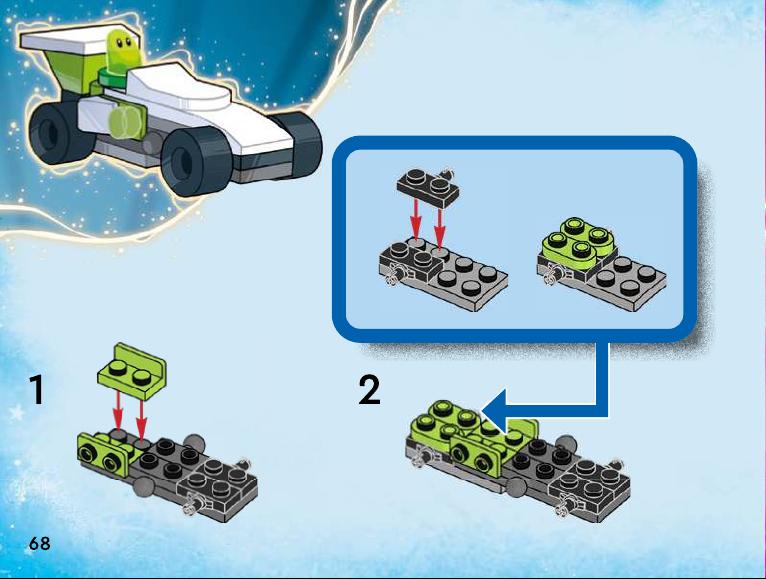 1

2

68