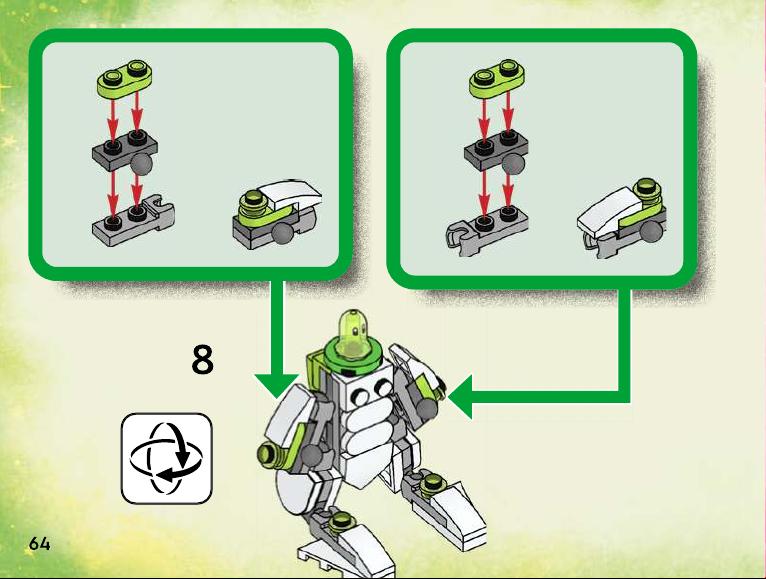 8

64