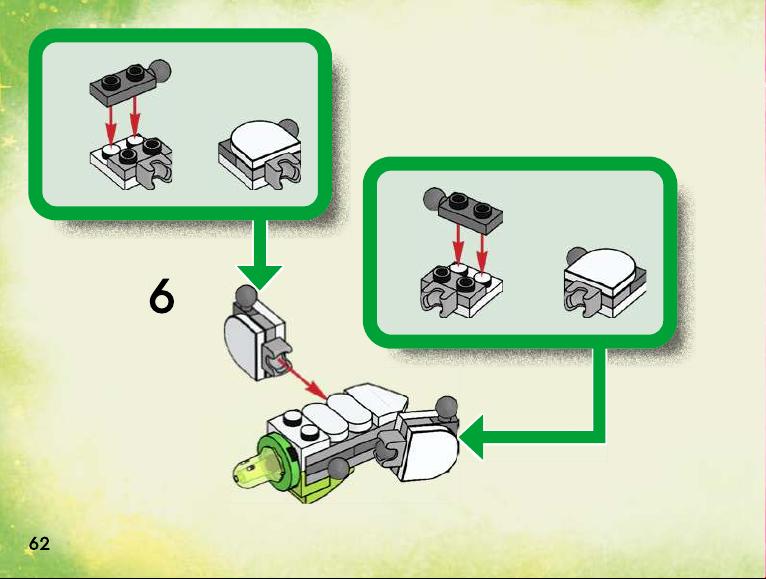 6

62