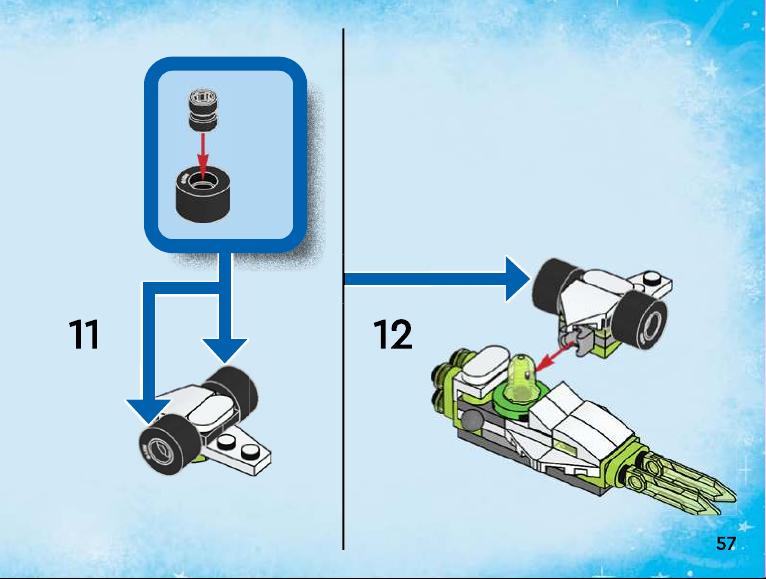 11

12

57