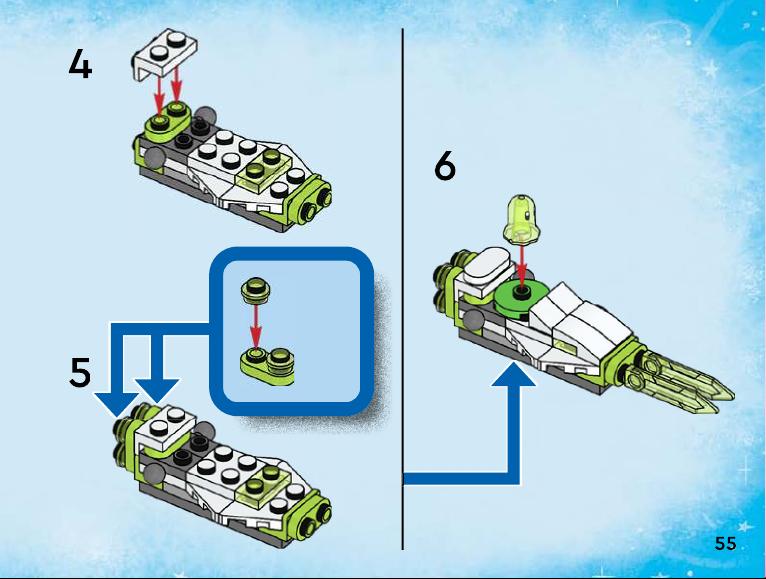 4

5

6

55