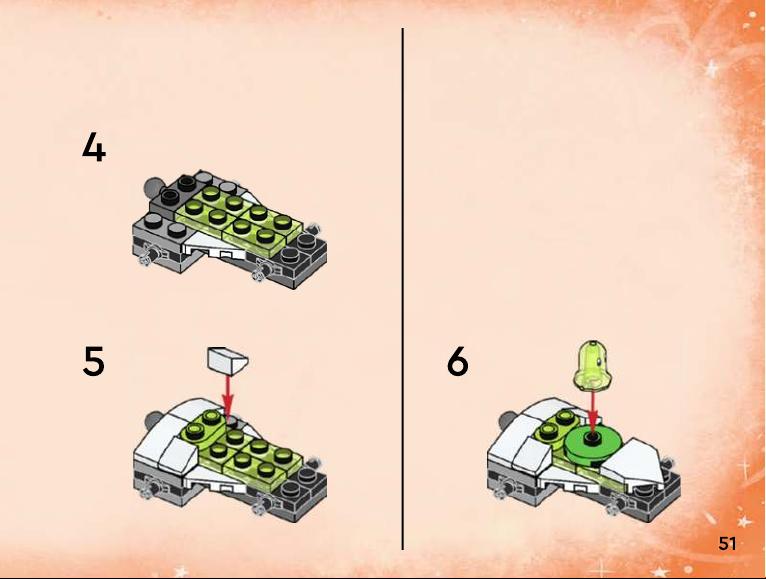 4

5

6

51