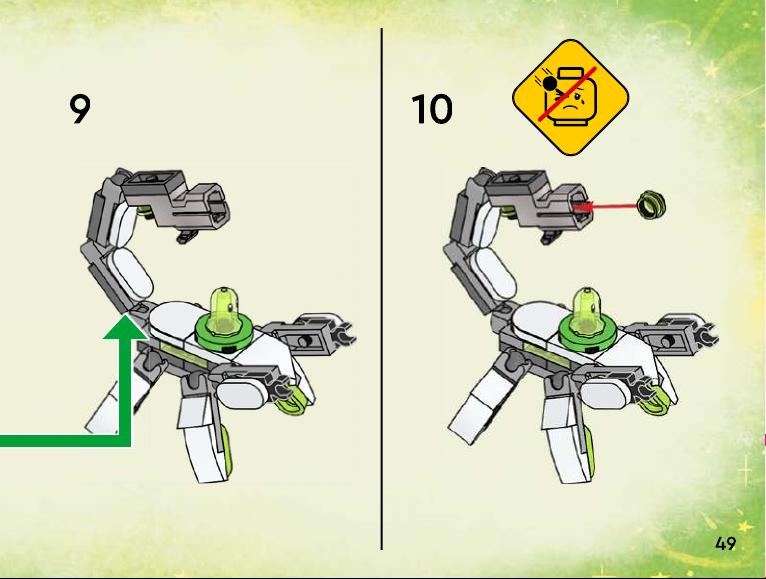 9

10

49