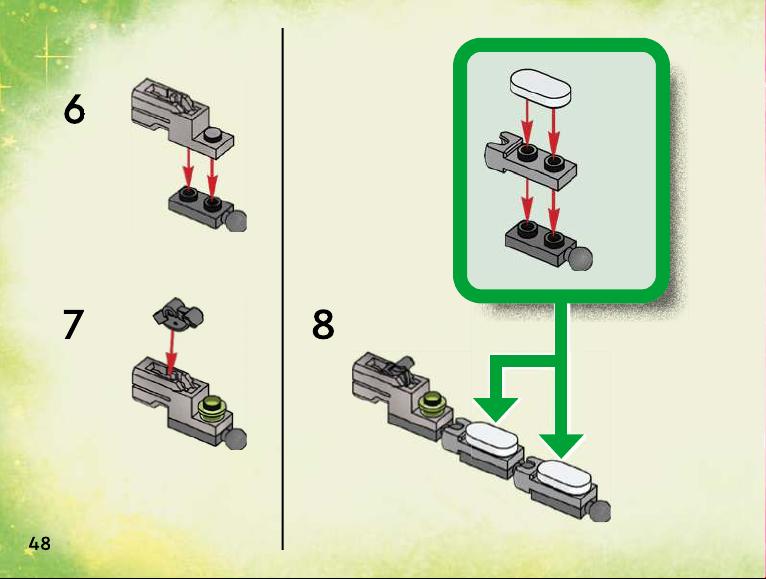 6

7

8

48