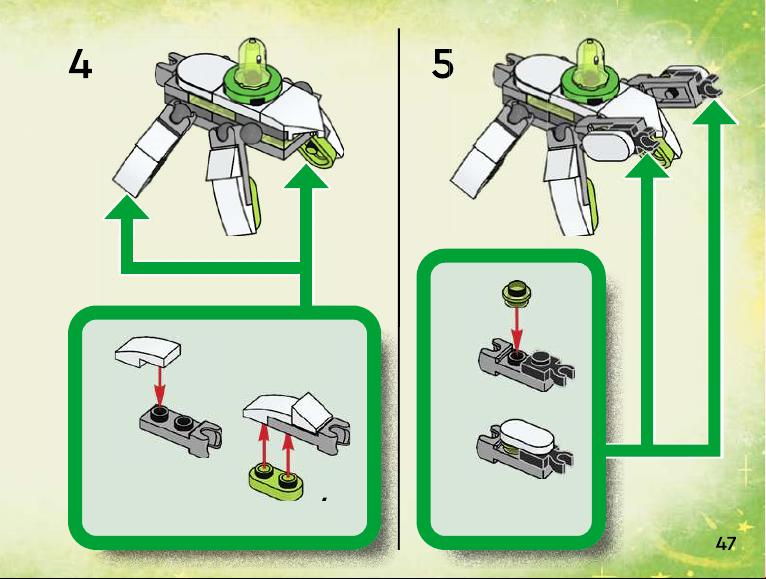 4

5

47