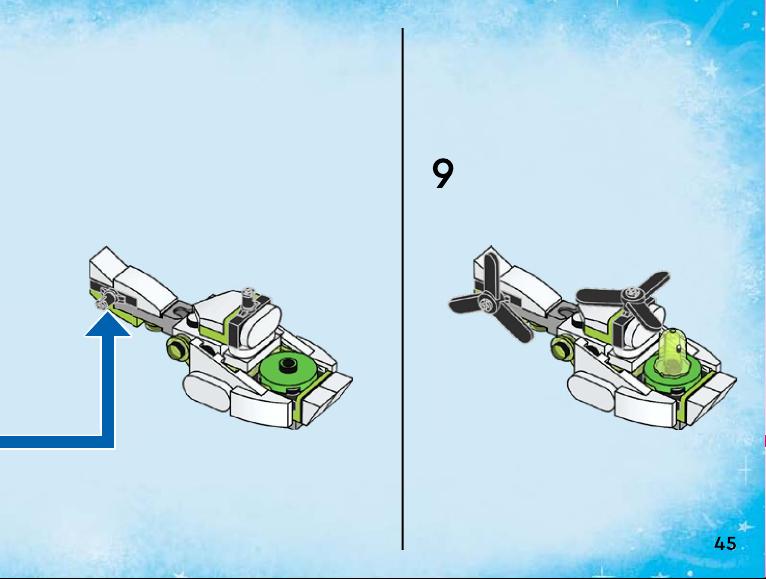 9

45