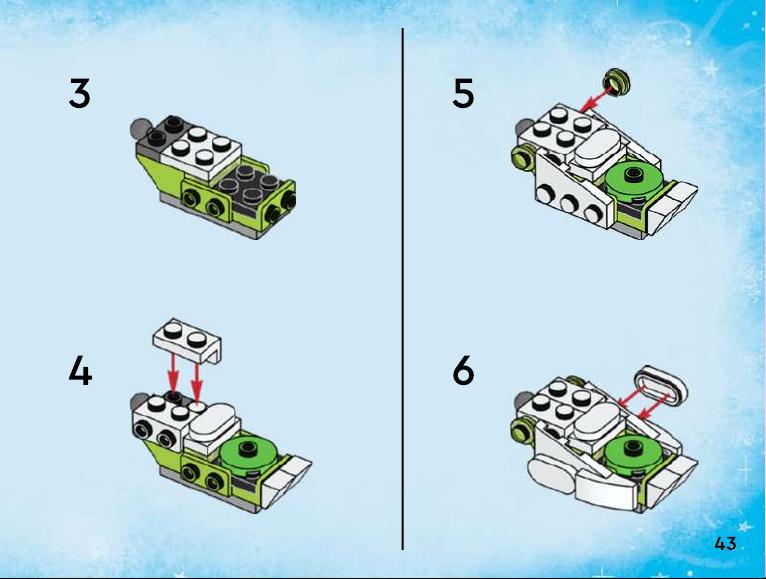 3

4

5

6

43