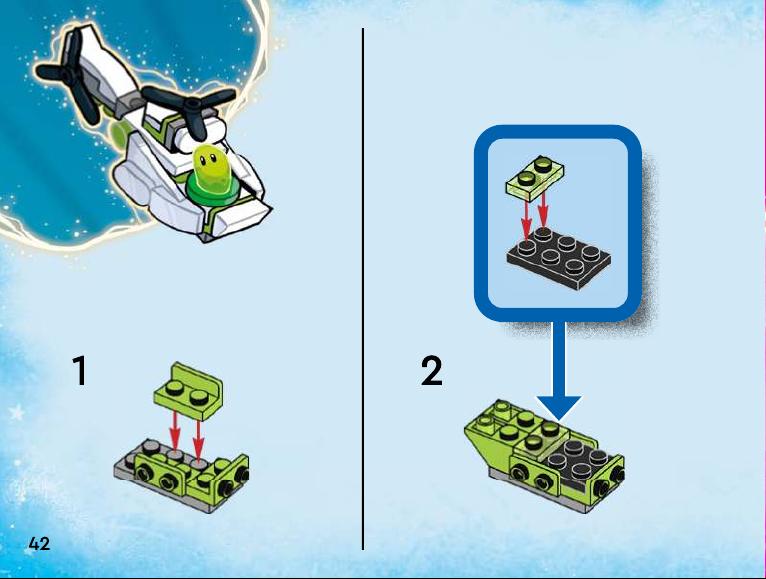 1

2

42