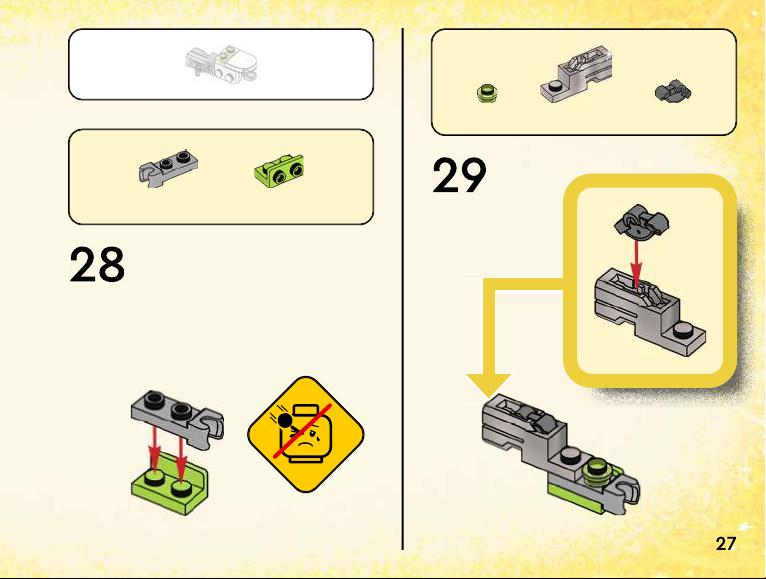 28

29

27