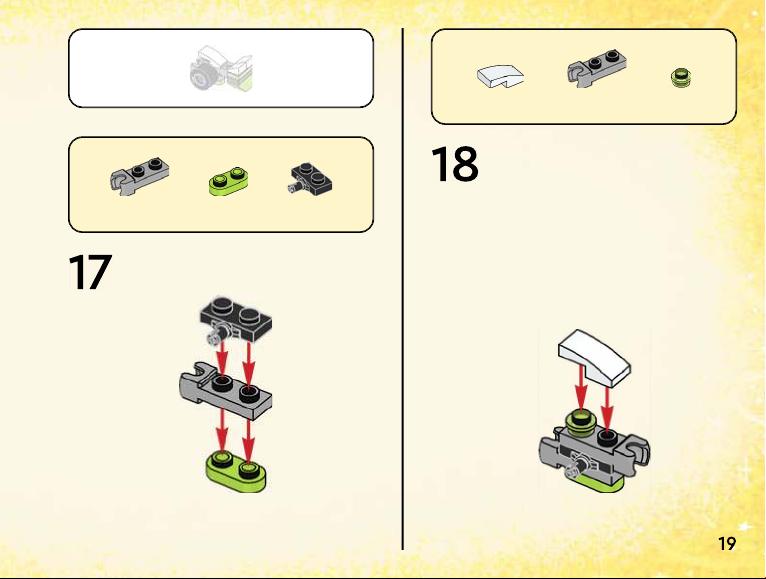 17

18

19