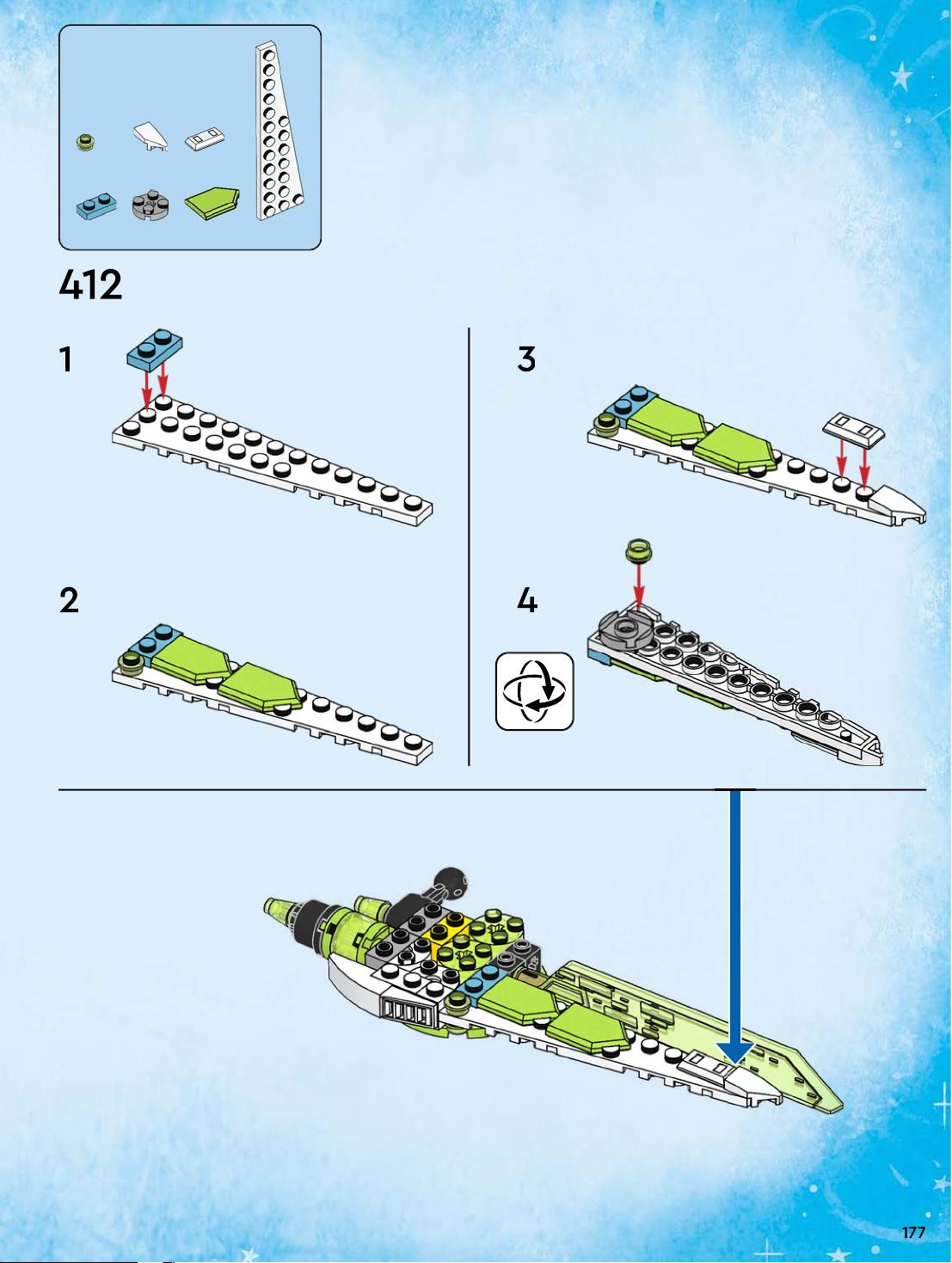 412

1

2

3

4

177