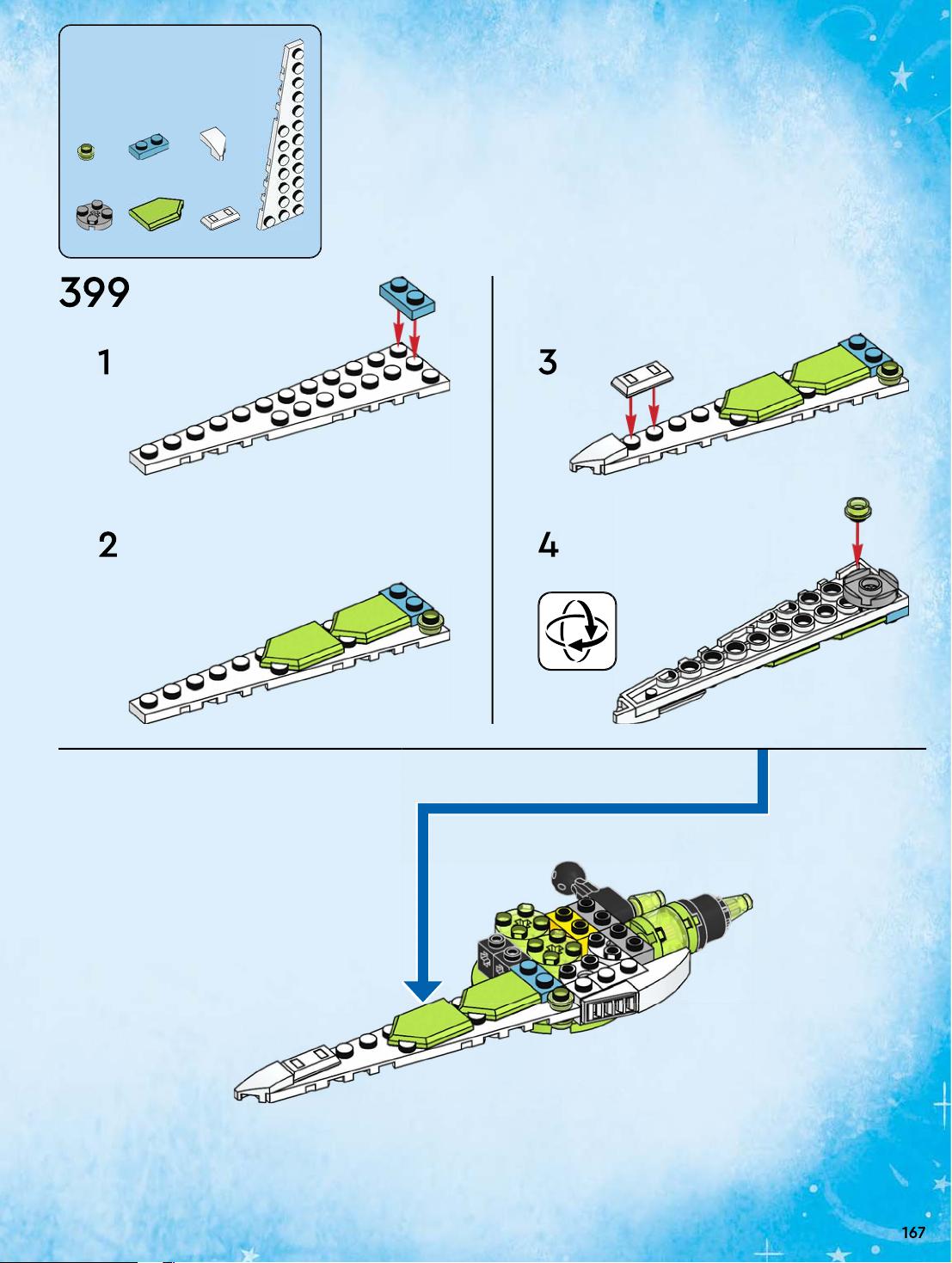 399

1

2

3

4

167