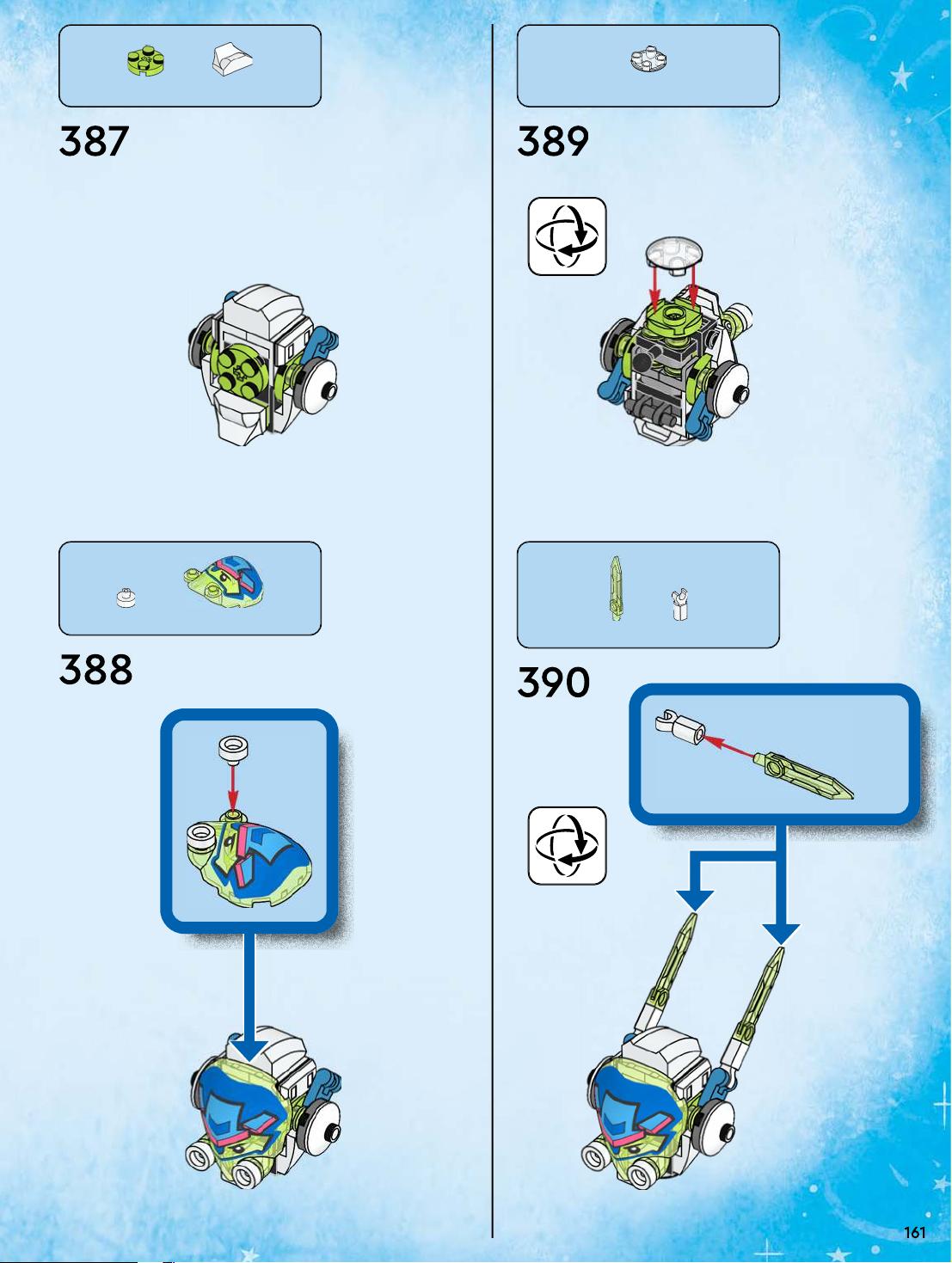 387

388

389

390

161