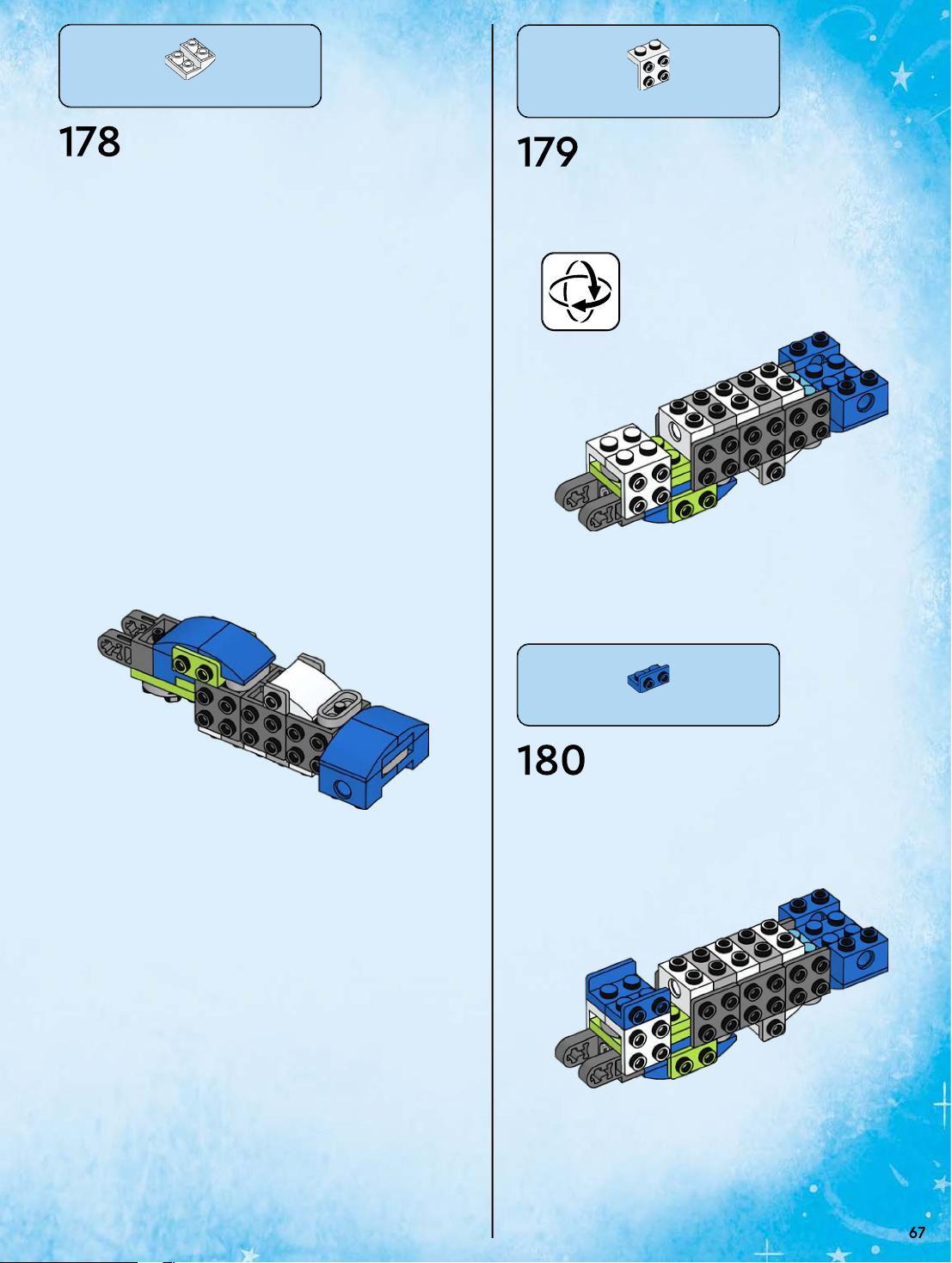 178

179

180

67