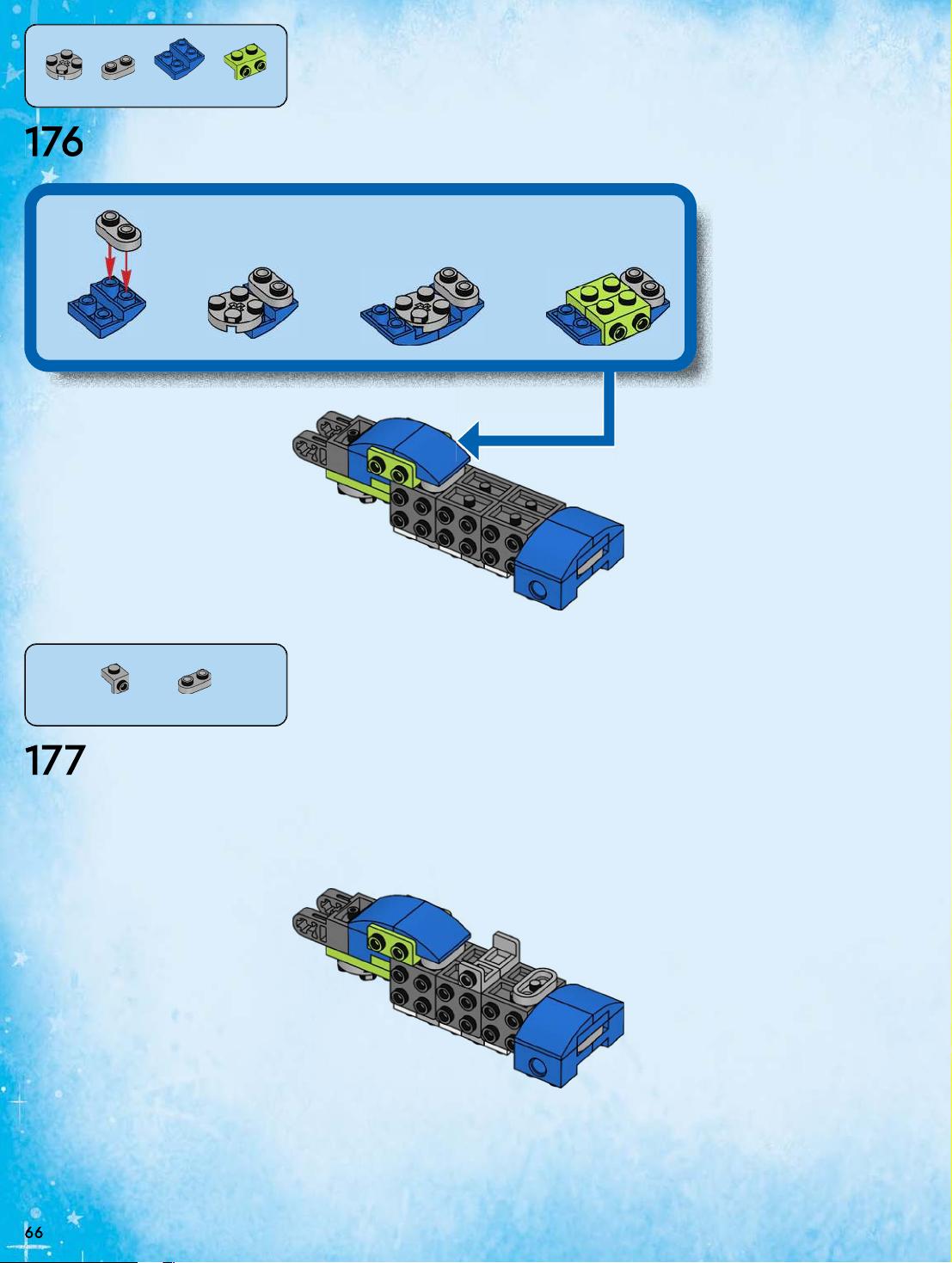 176

177

66