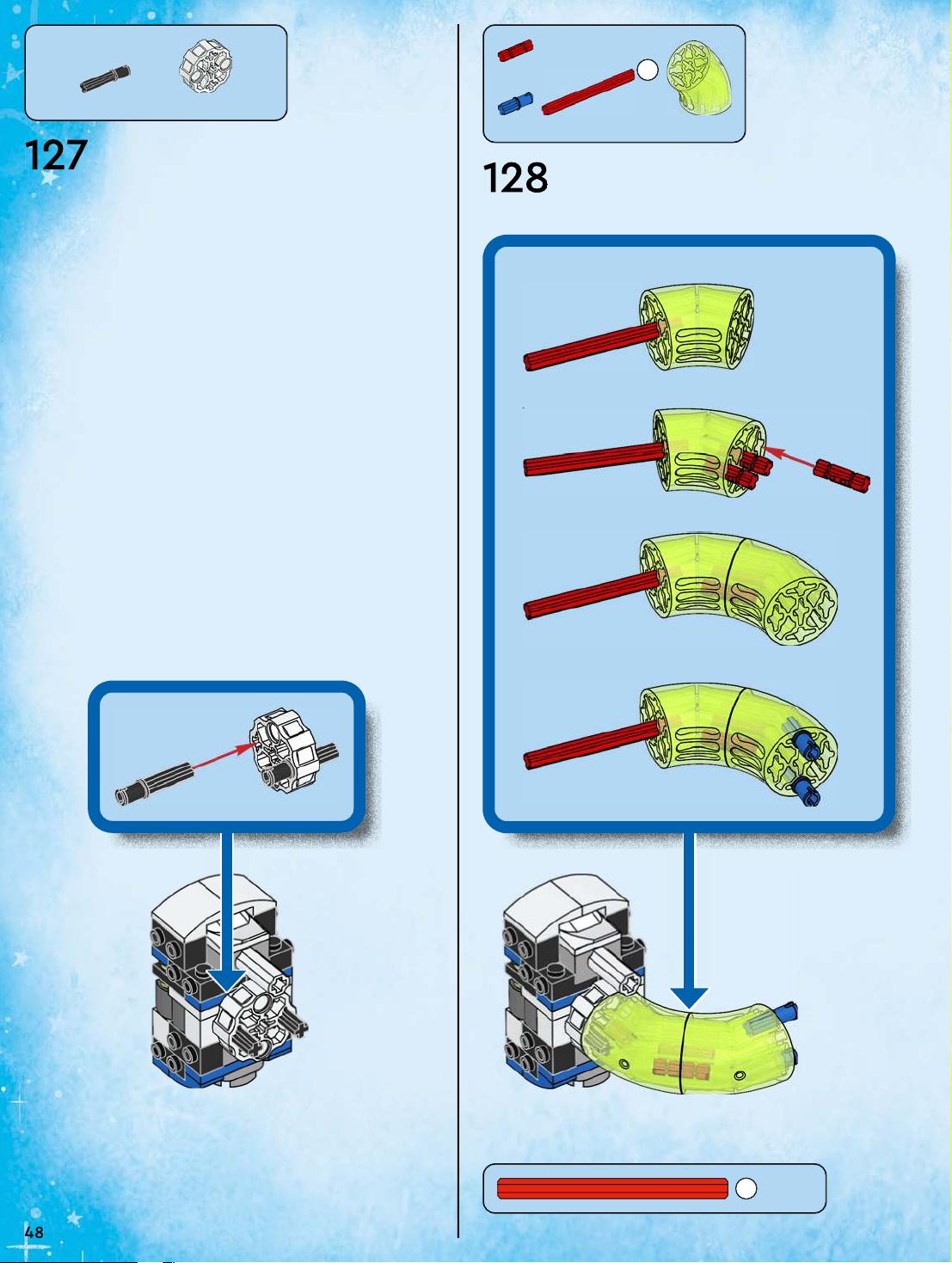 127

128

48