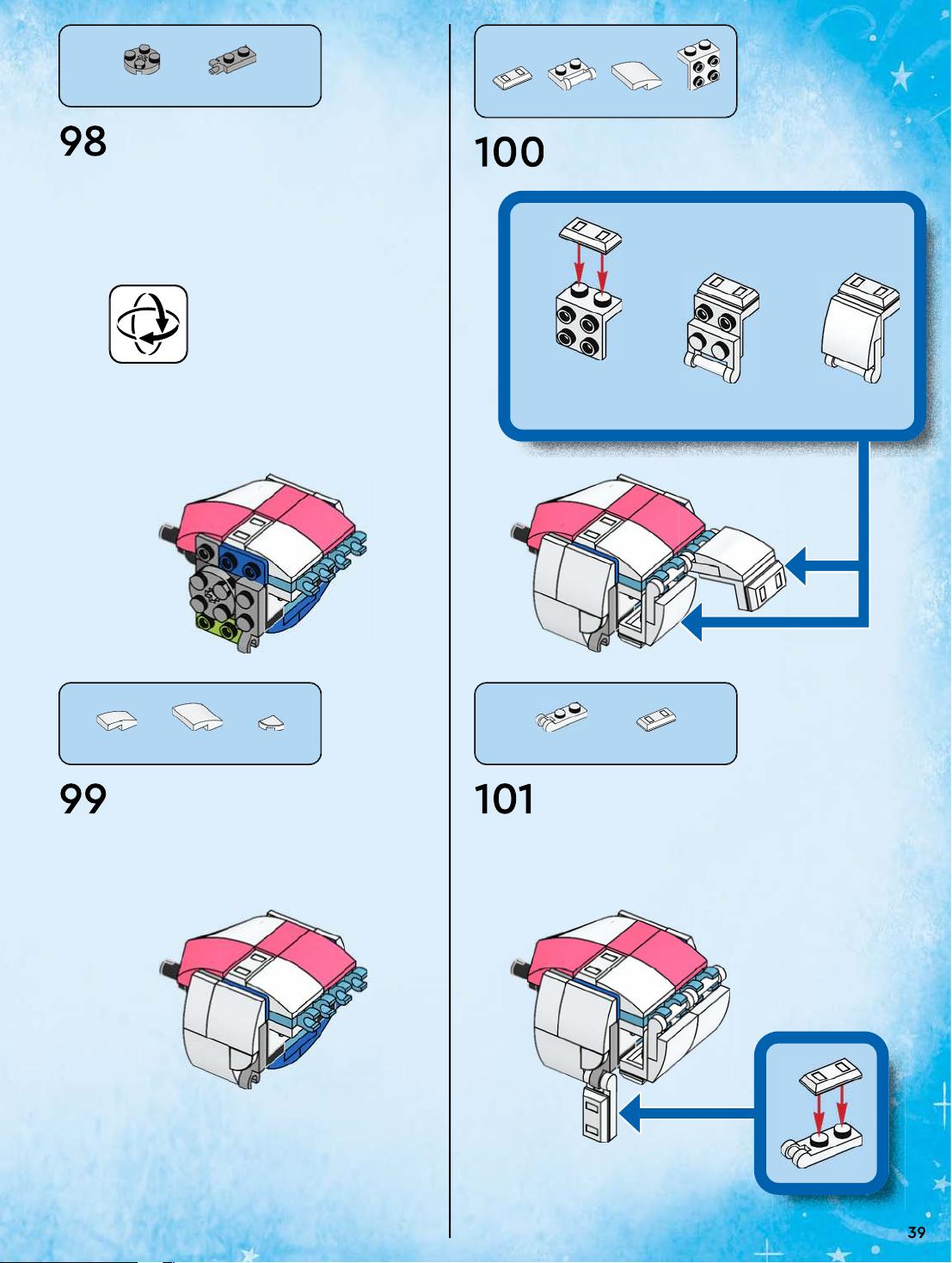 98

99

100

101

39