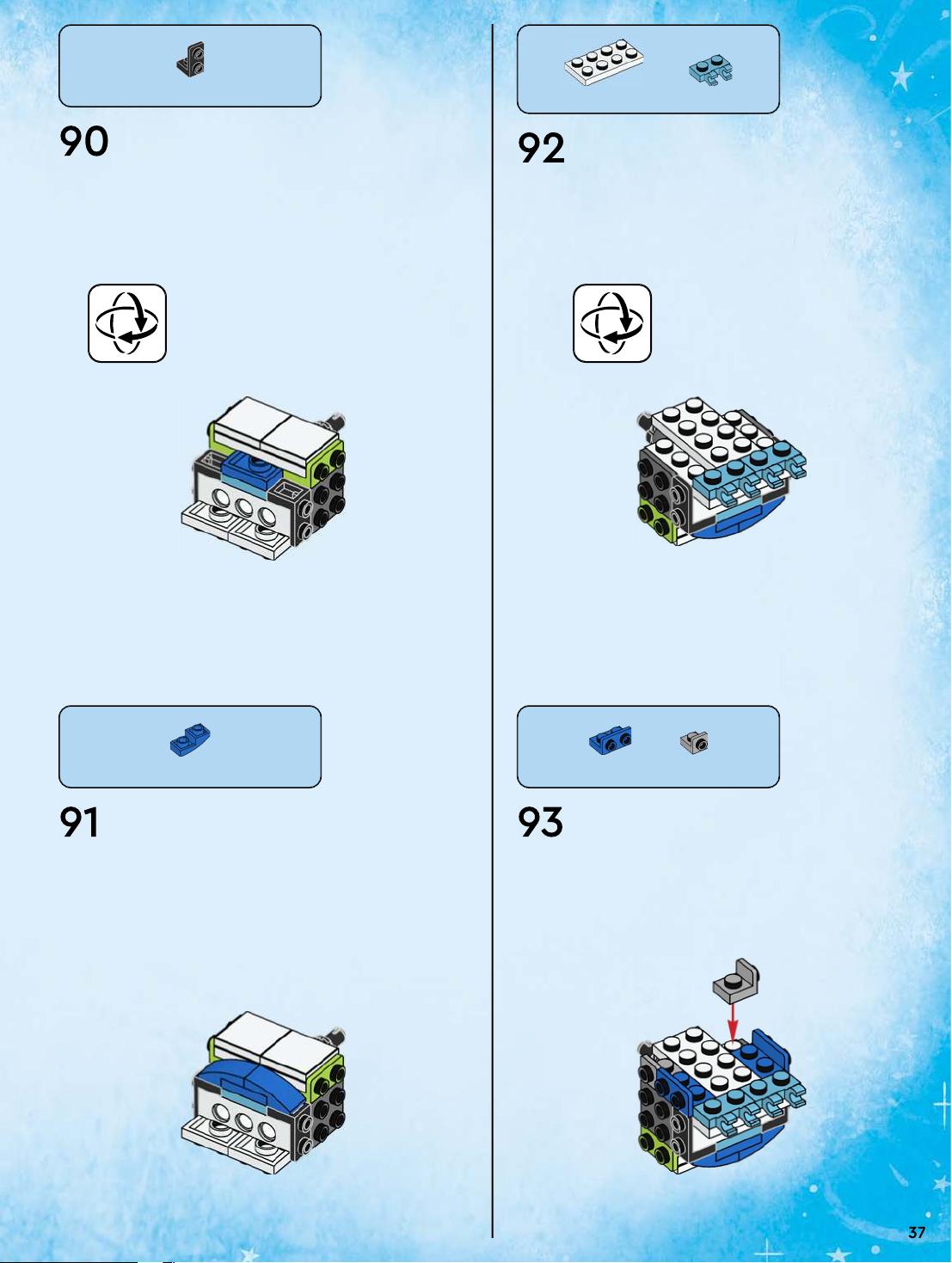 90

91

92

93

37