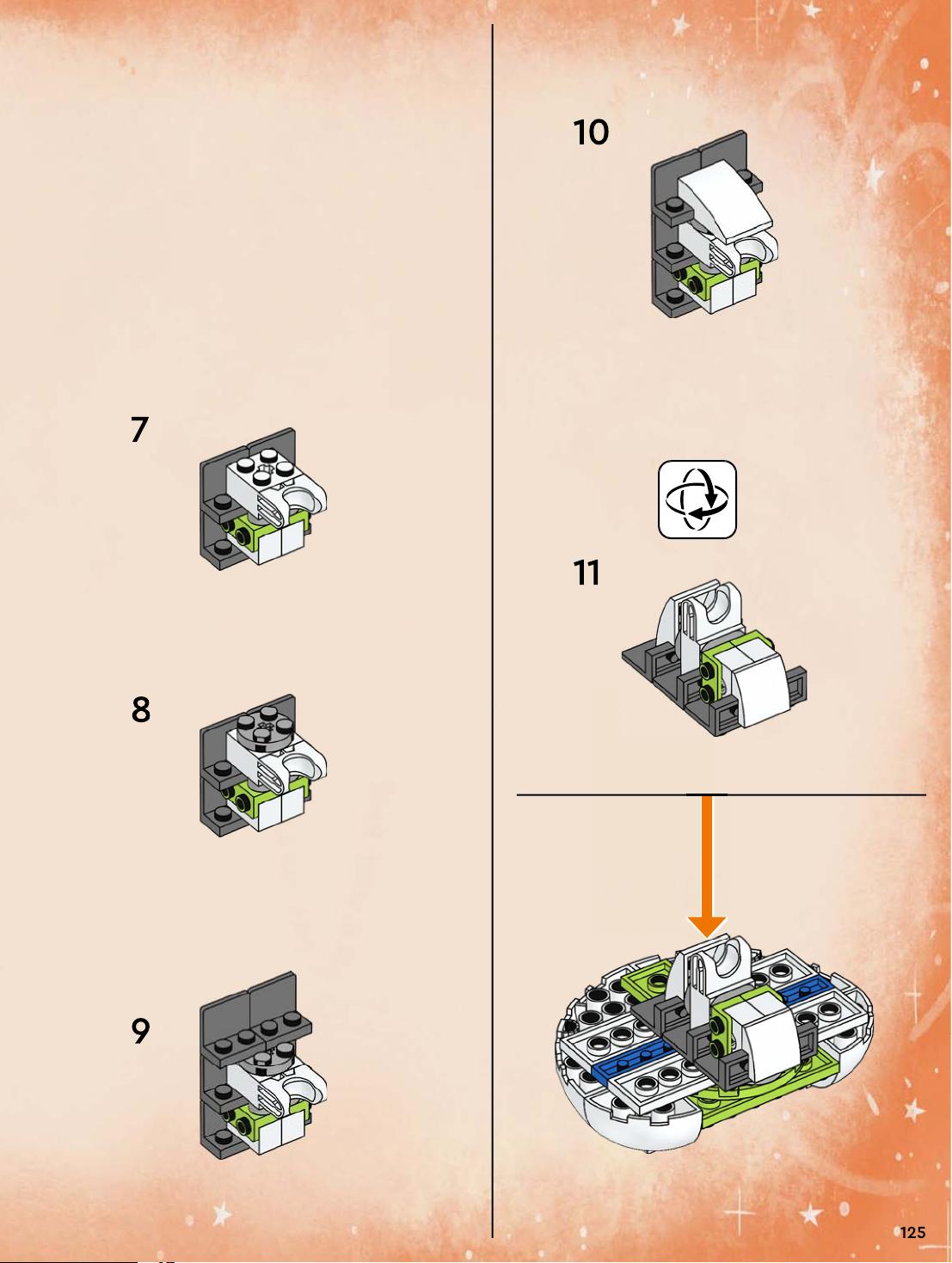 7

8

9

10

11

125