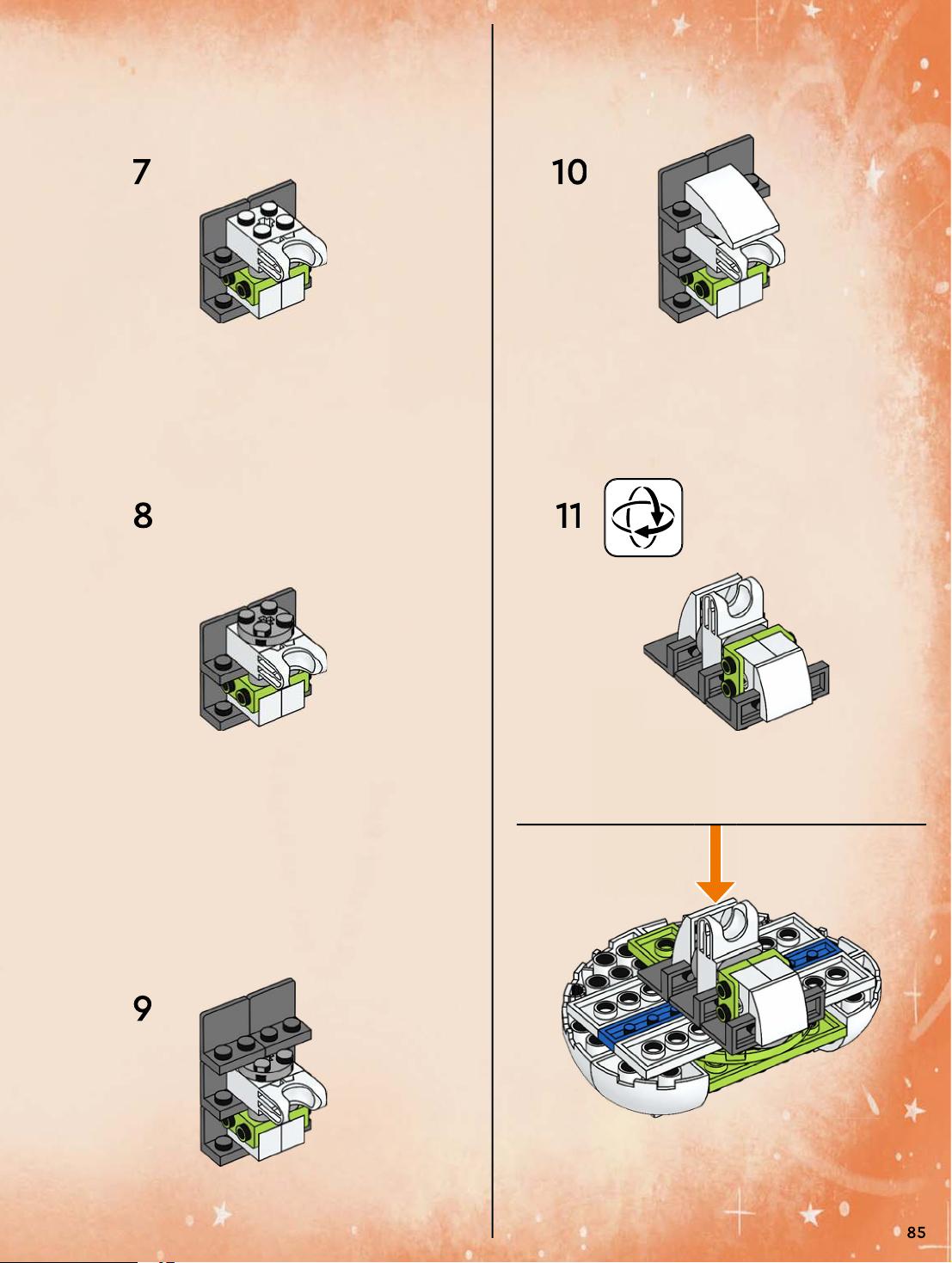 7

8

9

10

11

85