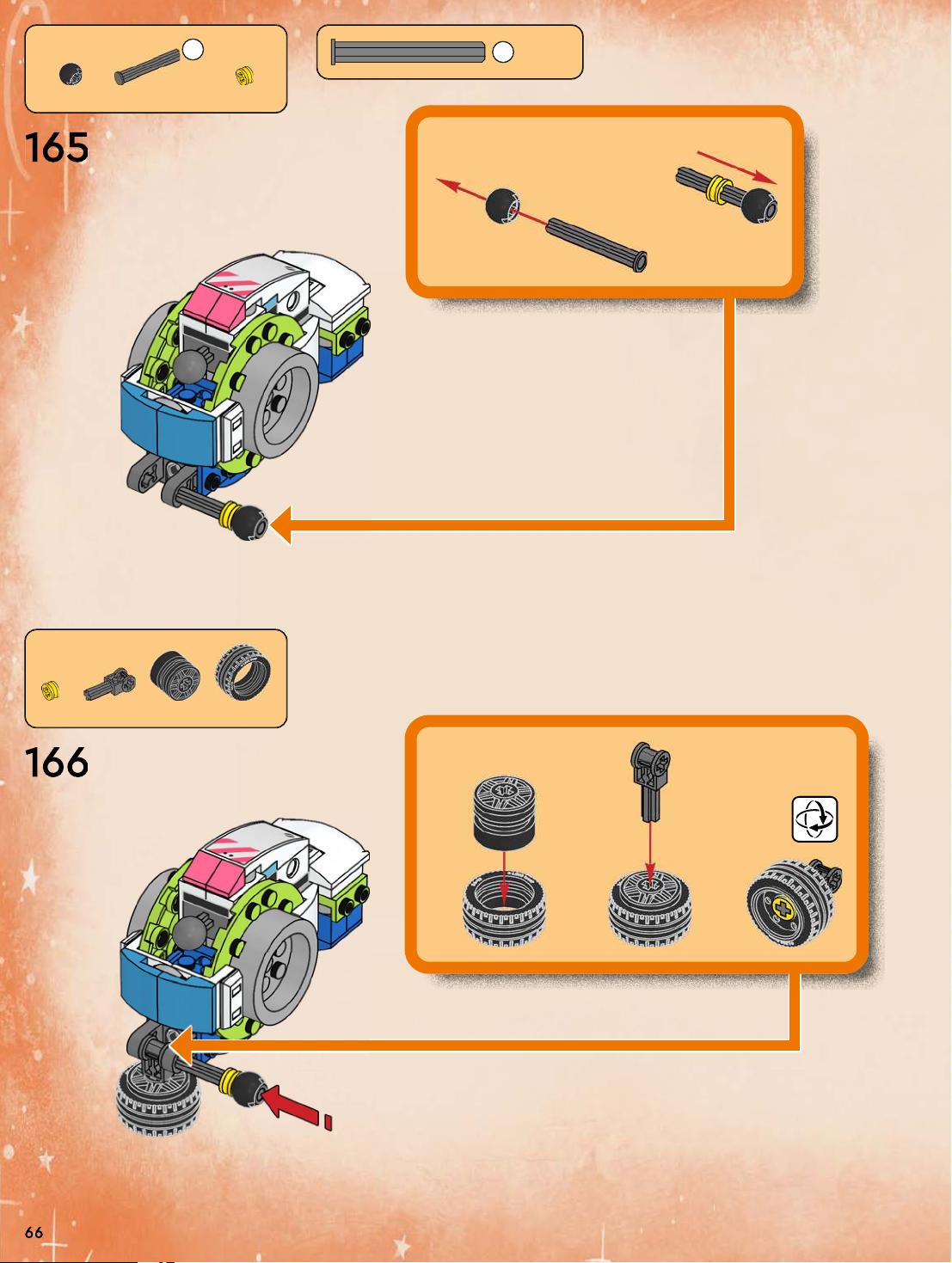 165

166

66