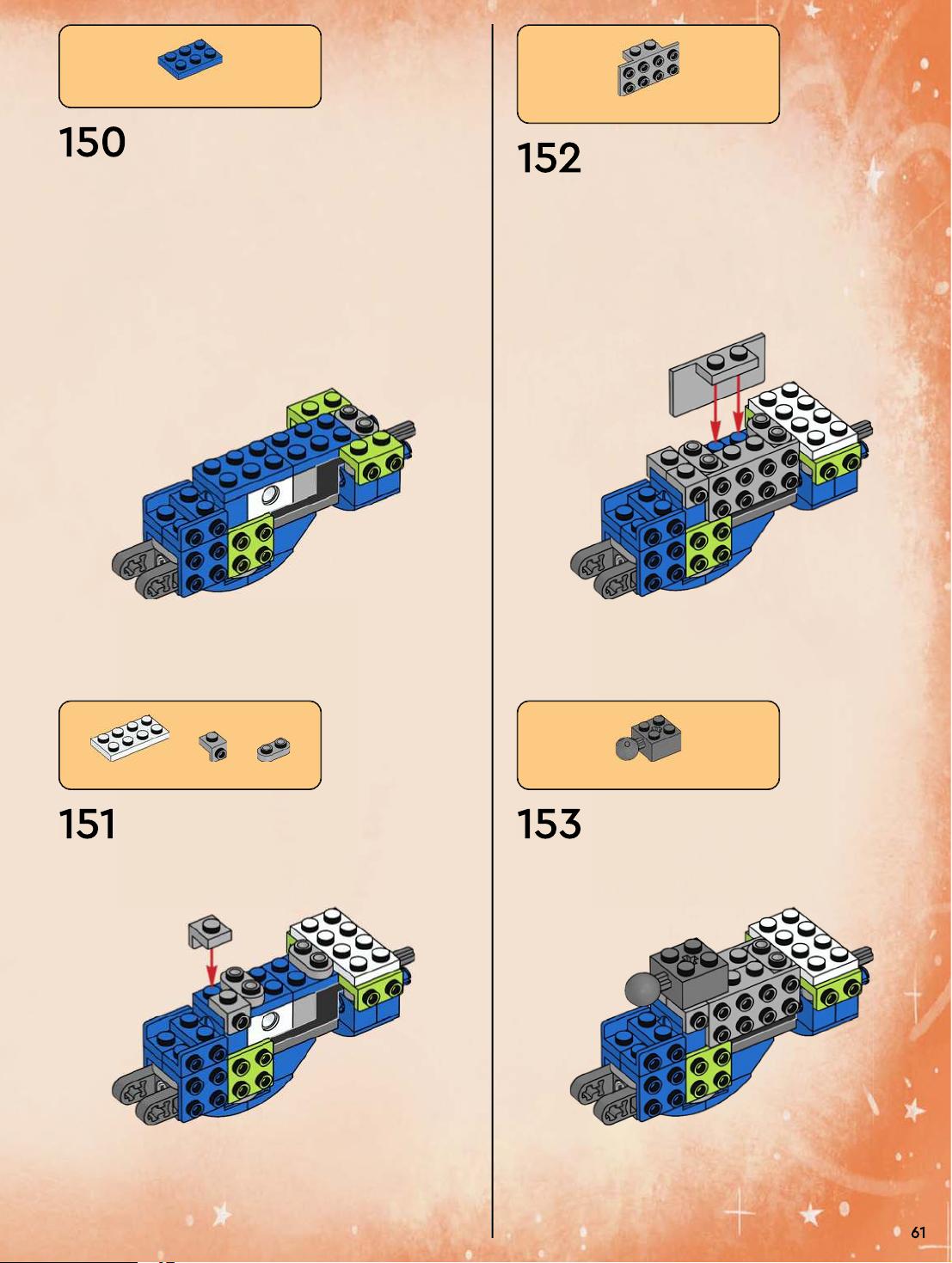 150

151

152

153

61