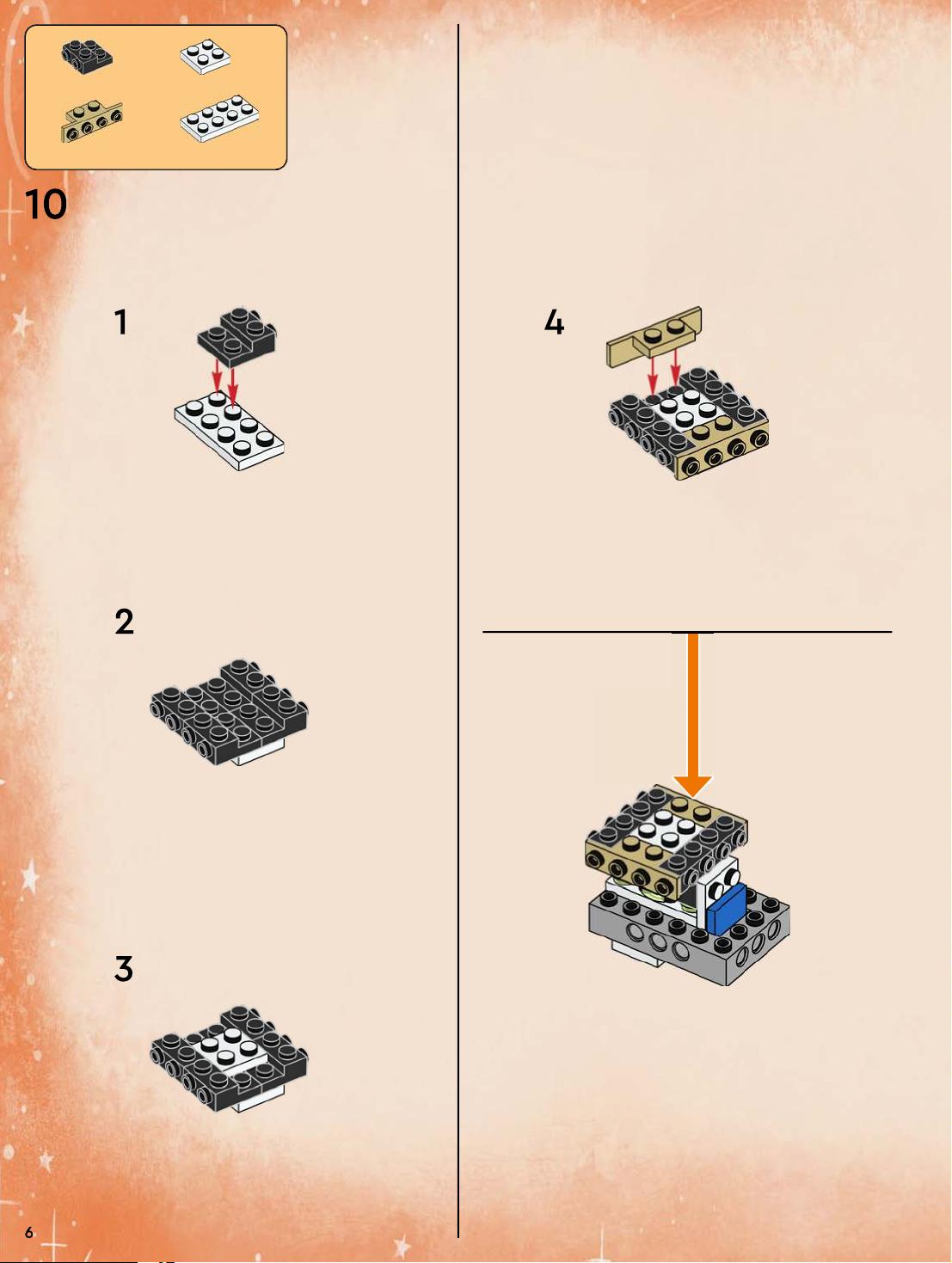 10

1

2

3

4

6