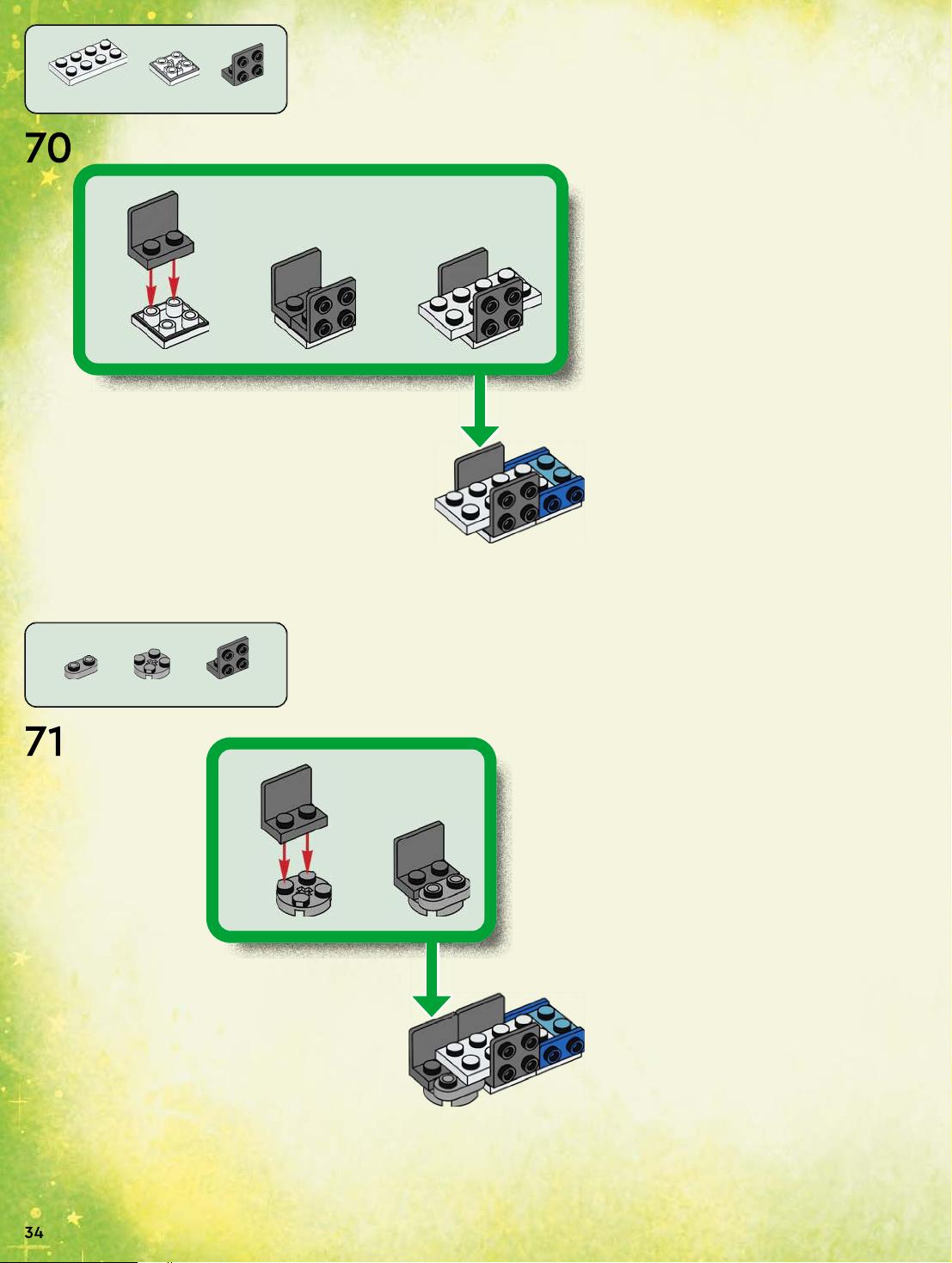 70

71

34