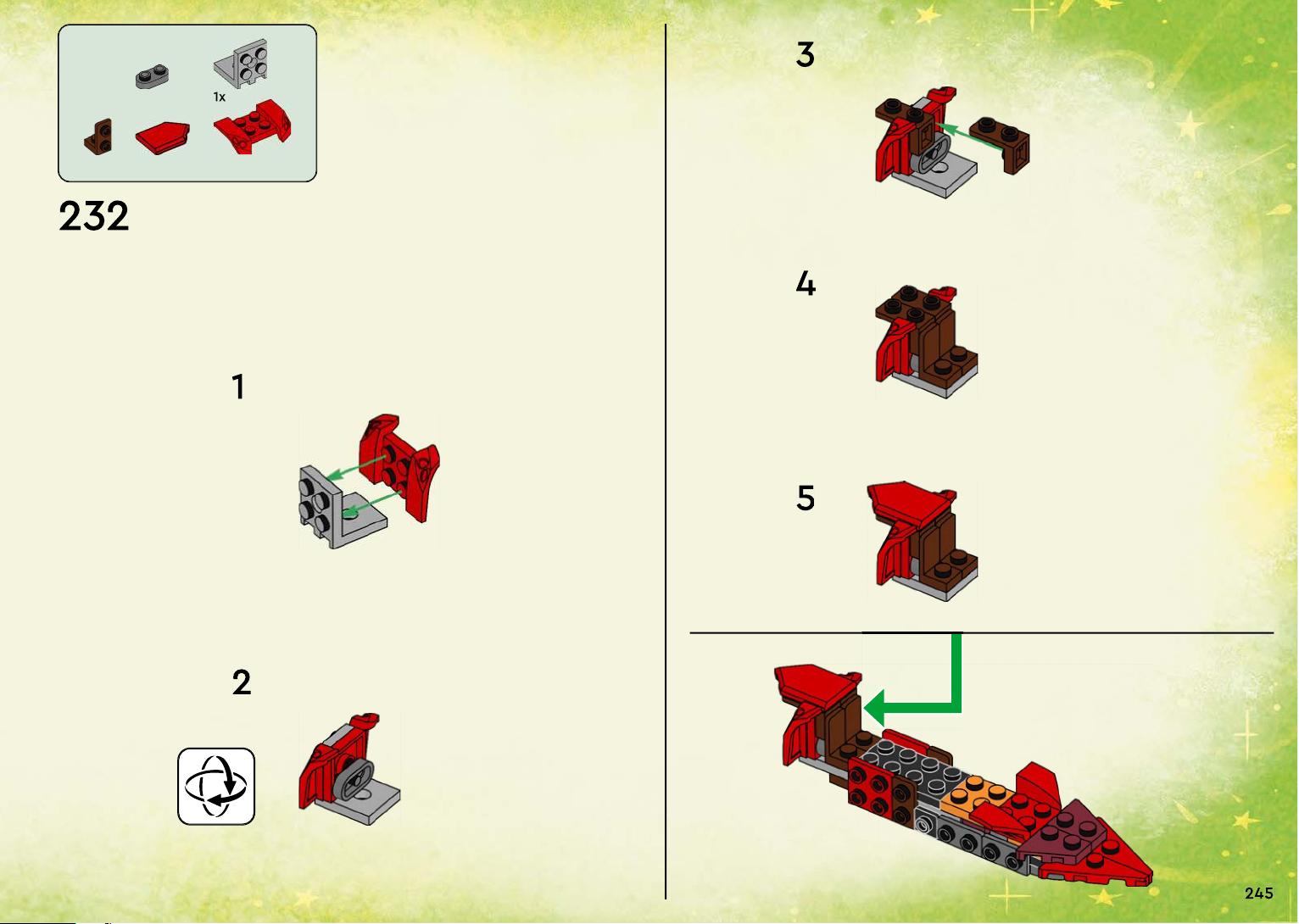 1x

232

1

2

3

4

5

245