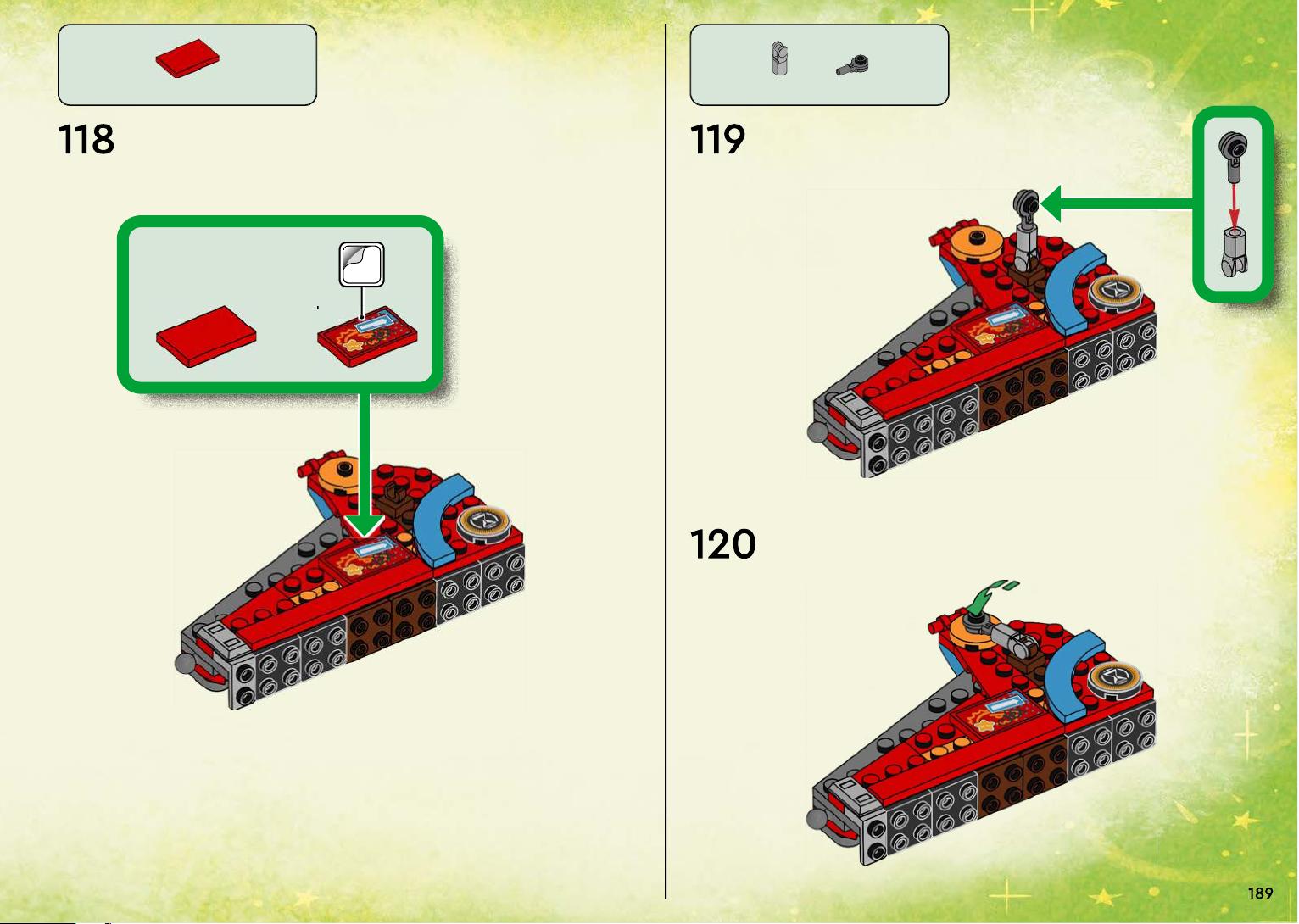 118

119

120

189